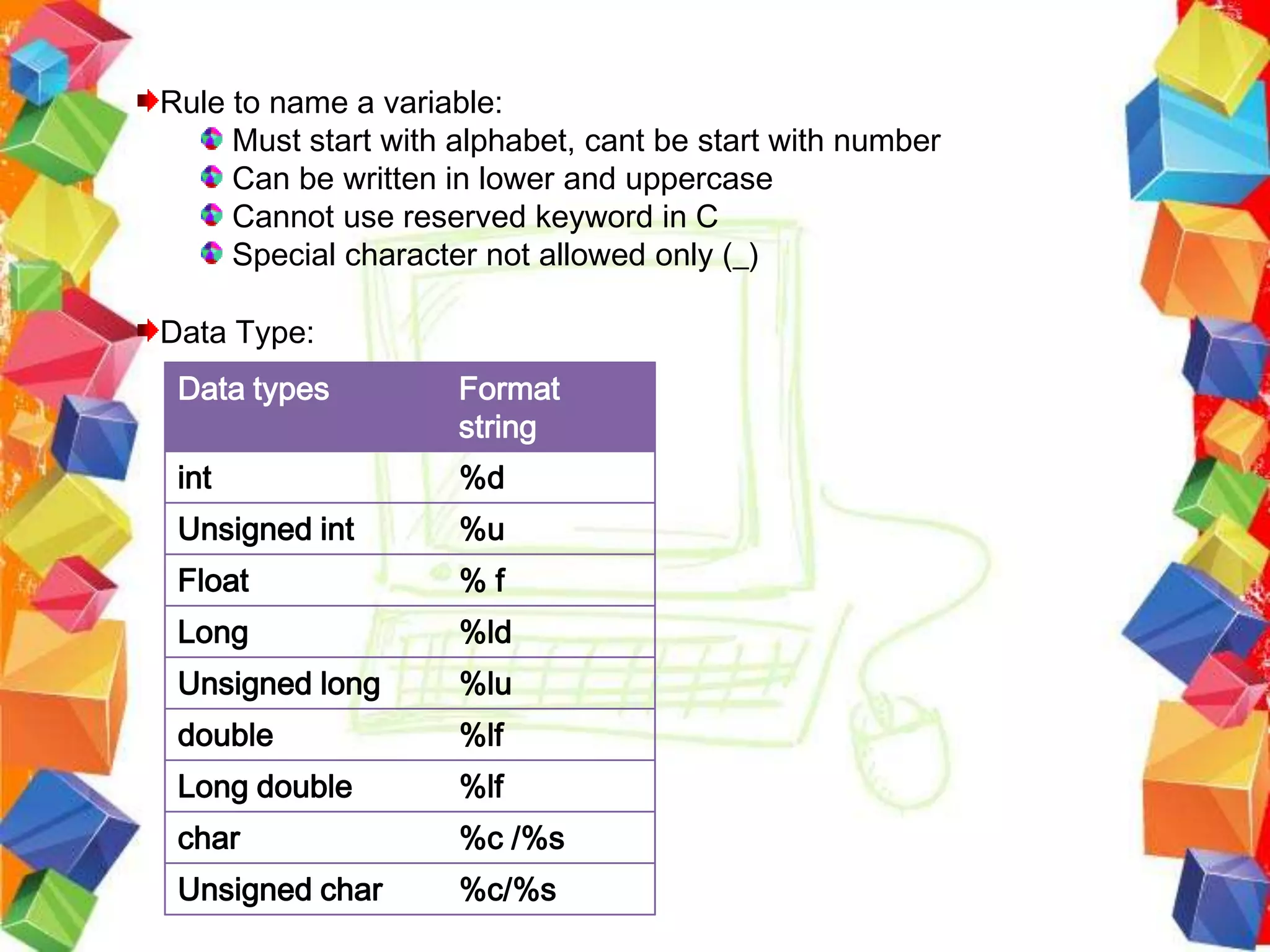 Rule to name a variable:

Must start with alphabet, cant be start with number
Can be written in lower and uppercase
Cannot use reserved keyword in C
Special character not allowed only (_)

Data Type:

| Data types | Format string |
|---|---|
| int | %d |
| Unsigned int | %u |
| Float | % f |
| Long | %ld |
| Unsigned long | %lu |
| double | %lf |
| Long double | %lf |
| char | %c /%s |
| Unsigned char | %c/%s |