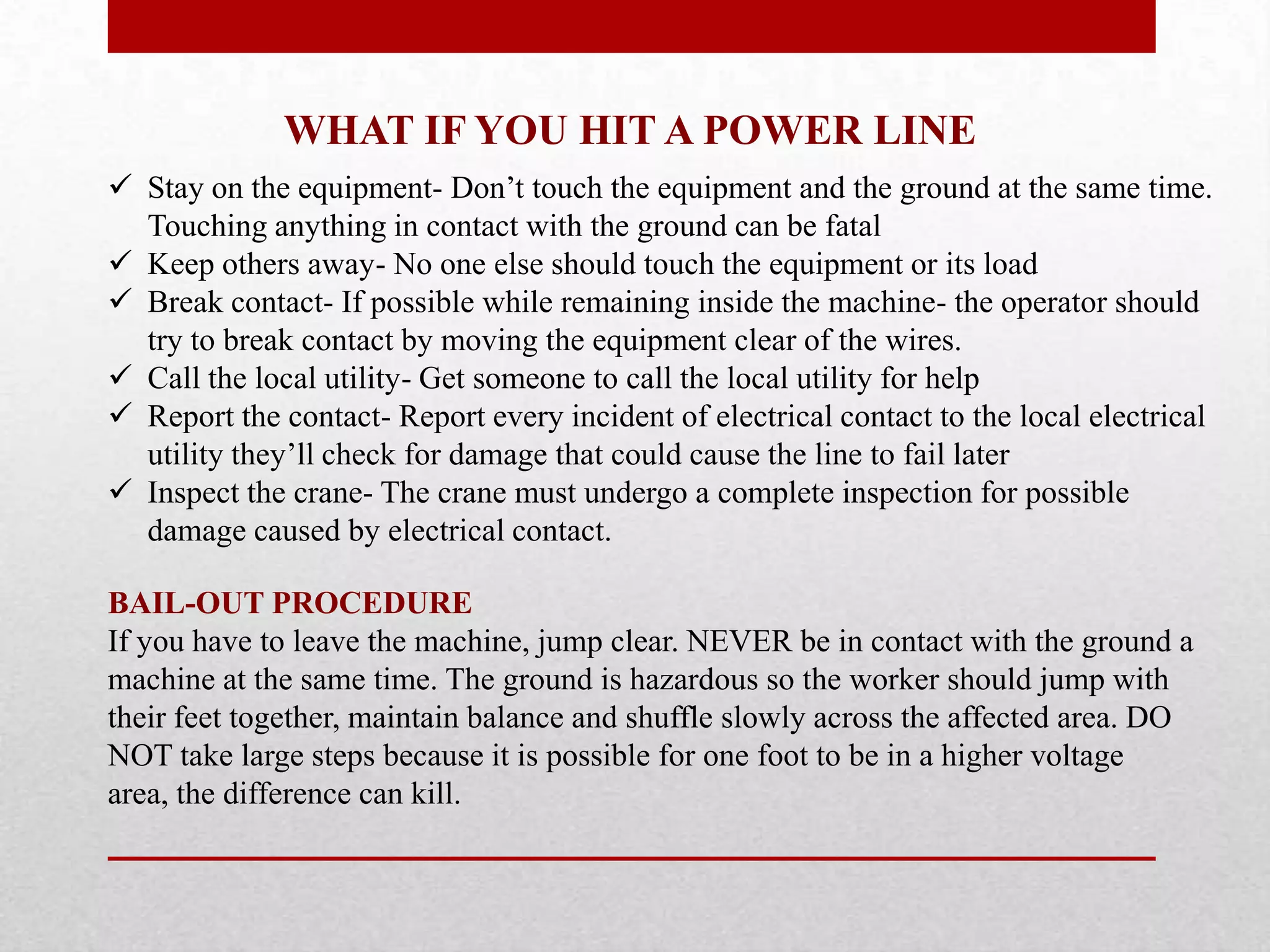 WHAT IF YOU HIT A POWER LINE

✓ Stay on the equipment- Don’t touch the equipment and the ground at the same time. Touching anything in contact with the ground can be fatal
✓ Keep others away- No one else should touch the equipment or its load
✓ Break contact- If possible while remaining inside the machine- the operator should try to break contact by moving the equipment clear of the wires.
✓ Call the local utility- Get someone to call the local utility for help
✓ Report the contact- Report every incident of electrical contact to the local electrical utility they’ll check for damage that could cause the line to fail later
✓ Inspect the crane- The crane must undergo a complete inspection for possible damage caused by electrical contact.

BAIL-OUT PROCEDURE
If you have to leave the machine, jump clear. NEVER be in contact with the ground a machine at the same time. The ground is hazardous so the worker should jump with their feet together, maintain balance and shuffle slowly across the affected area. DO NOT take large steps because it is possible for one foot to be in a higher voltage area, the difference can kill.