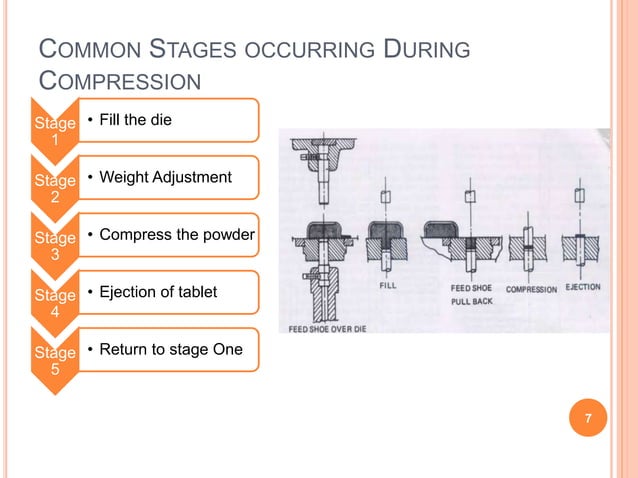 COMMON STAGES OCCURRING DURING COMPRESSION

Stage 1
• Fill the die

Stage 2
• Weight Adjustment

Stage 3
• Compress the powder

Stage 4
• Ejection of tablet

Stage 5
• Return to stage One

FEED SHOE OVER DIE
FILL
FEED SHOE PULL BACK
COMPRESSION
EJECTION

7