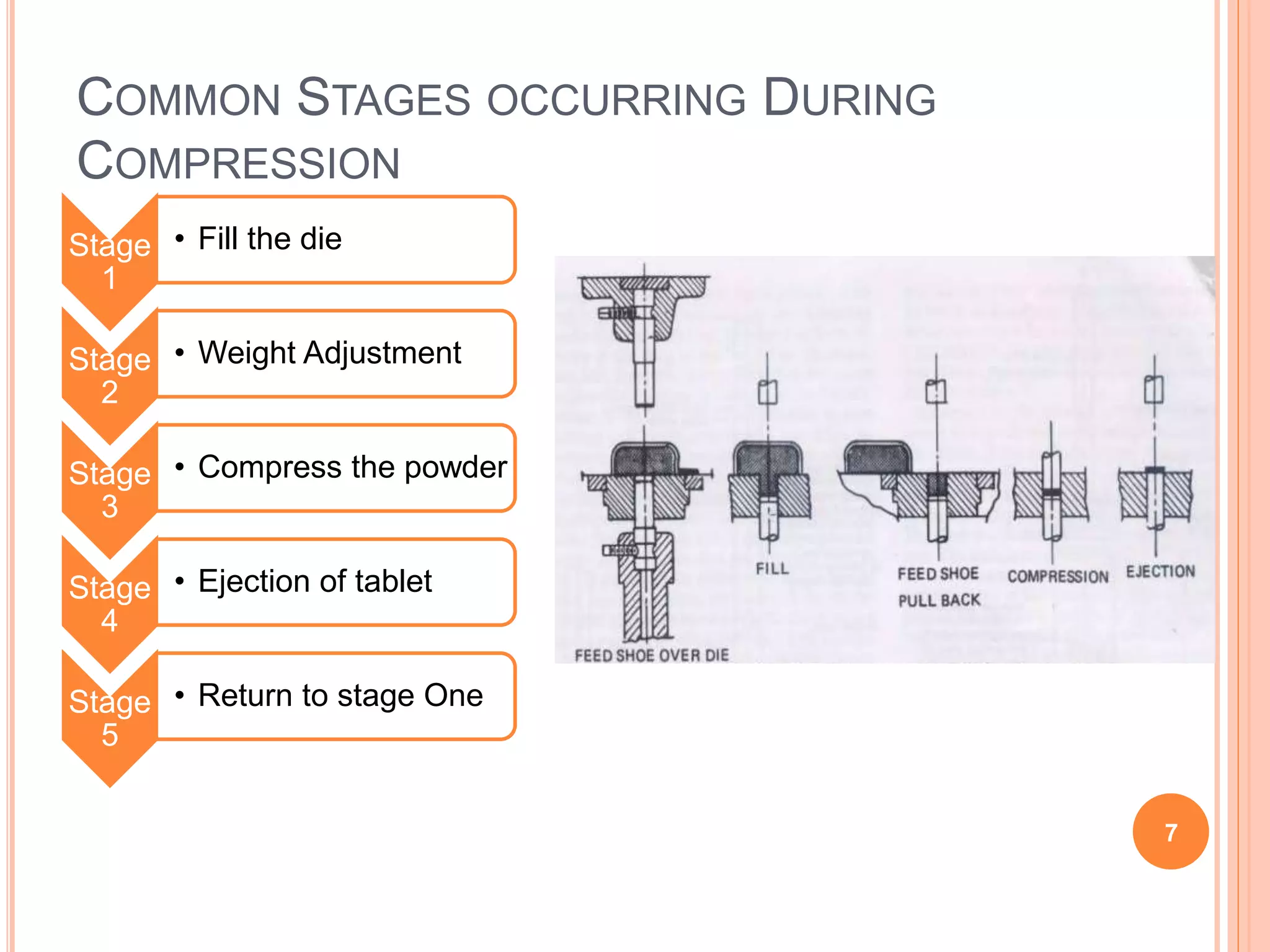 COMMON STAGES OCCURRING DURING COMPRESSION

Stage 1
• Fill the die

Stage 2
• Weight Adjustment

Stage 3
• Compress the powder

Stage 4
• Ejection of tablet

Stage 5
• Return to stage One

FEED SHOE OVER DIE
FILL
FEED SHOE PULL BACK
COMPRESSION
EJECTION

7