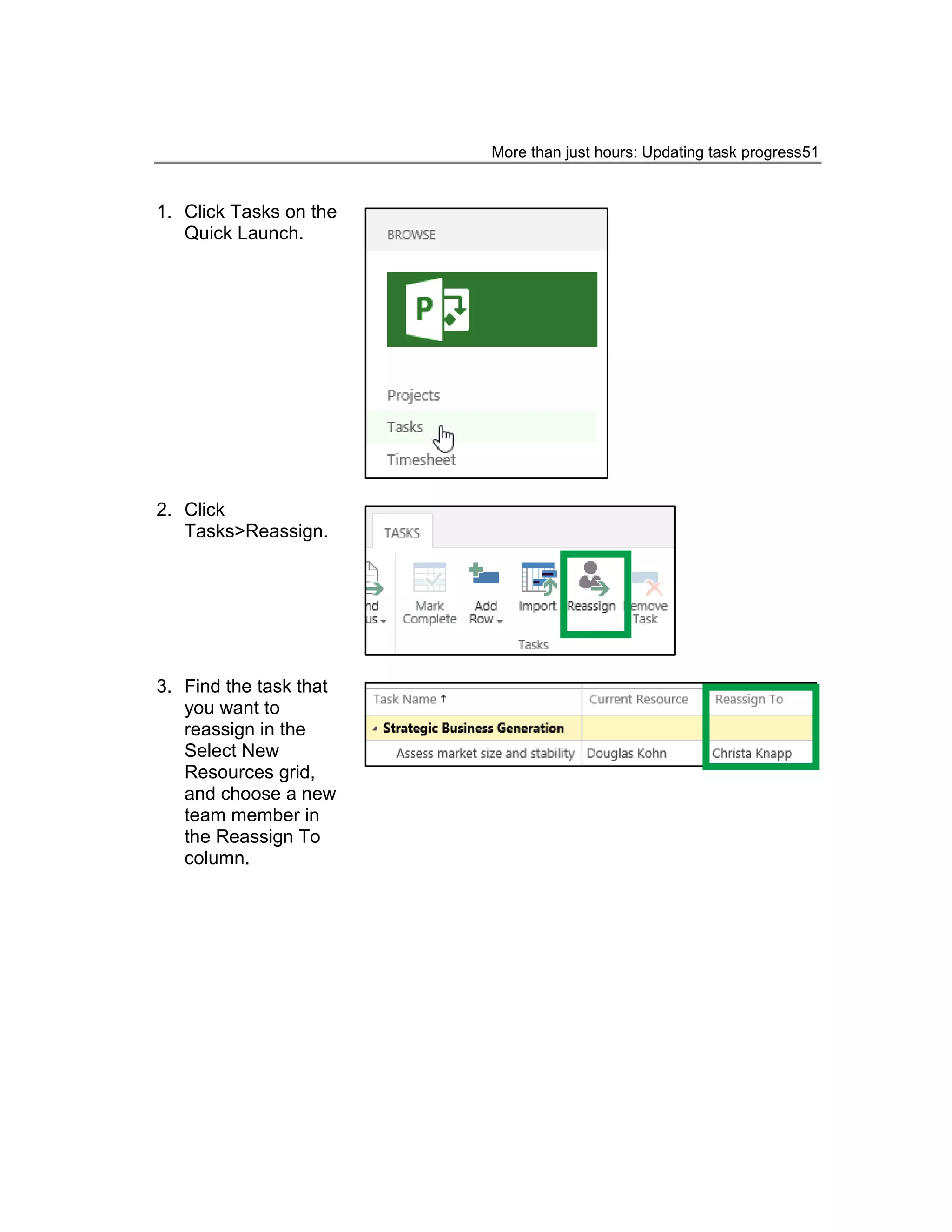 More than just hours: Updating task progress51

1. Click Tasks on the Quick Launch.

BROWSE

P

Projects

Tasks

Timesheet

2. Click Tasks>Reassign.

TASKS

nd us

Mark Complete

Add Row

Import

Reassign

emove Task

Tasks

3. Find the task that you want to reassign in the Select New Resources grid, and choose a new team member in the Reassign To column.

| Task Name ↑ | Current Resource | Reassign To |
|---|---|---|
| Strategic Business Generation | | |
| Assess market size and stability | Douglas Kohn | Christa Knapp |