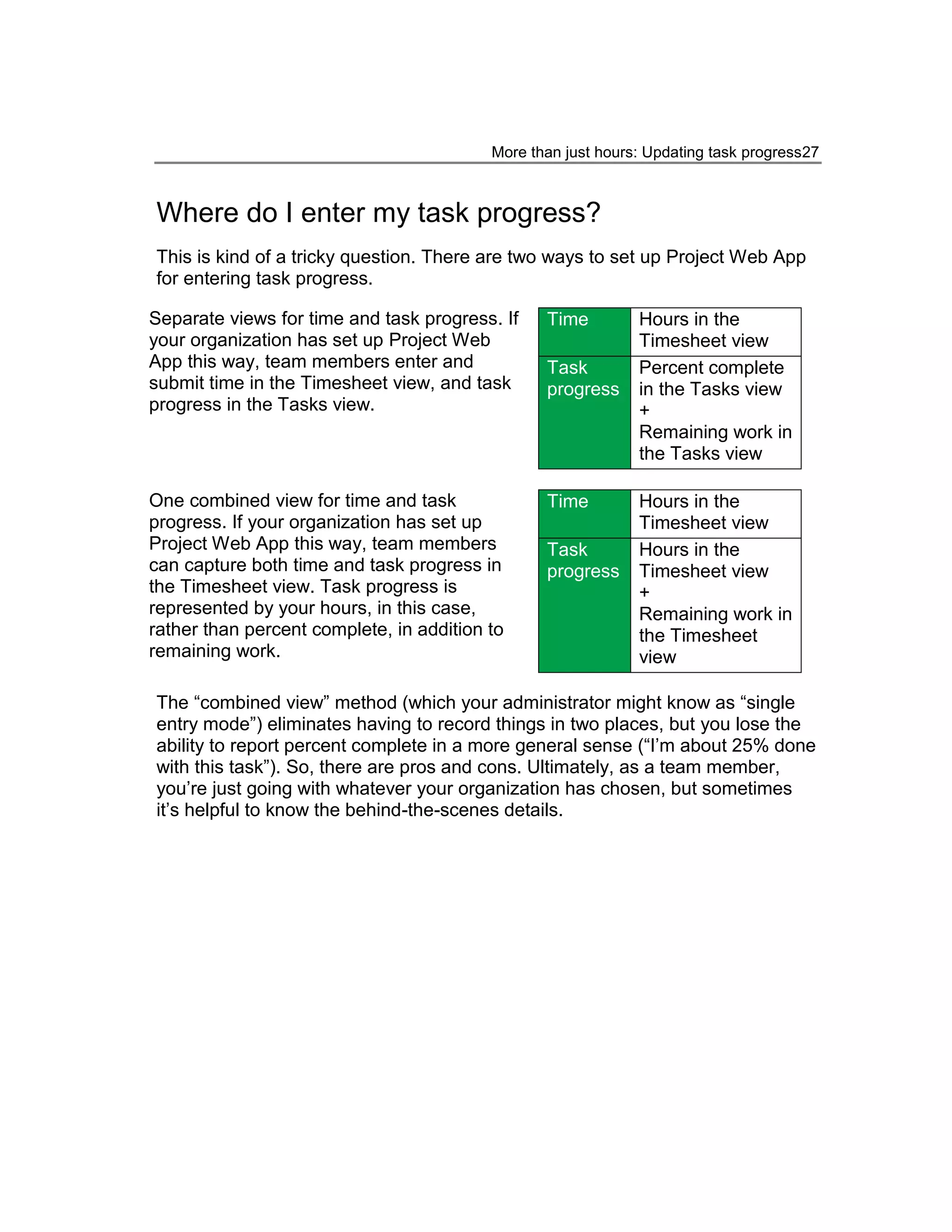 More than just hours: Updating task progress27

Where do I enter my task progress?

This is kind of a tricky question. There are two ways to set up Project Web App for entering task progress.

Separate views for time and task progress. If your organization has set up Project Web App this way, team members enter and submit time in the Timesheet view, and task progress in the Tasks view.

| Time | Hours in the Timesheet view |
|---|---|
| Task progress | Percent complete in the Tasks view + Remaining work in the Tasks view |

One combined view for time and task progress. If your organization has set up Project Web App this way, team members can capture both time and task progress in the Timesheet view. Task progress is represented by your hours, in this case, rather than percent complete, in addition to remaining work.

| Time | Hours in the Timesheet view |
|---|---|
| Task progress | Hours in the Timesheet view + Remaining work in the Timesheet view |

The “combined view” method (which your administrator might know as “single entry mode”) eliminates having to record things in two places, but you lose the ability to report percent complete in a more general sense (“I’m about 25% done with this task”). So, there are pros and cons. Ultimately, as a team member, you’re just going with whatever your organization has chosen, but sometimes it’s helpful to know the behind-the-scenes details.