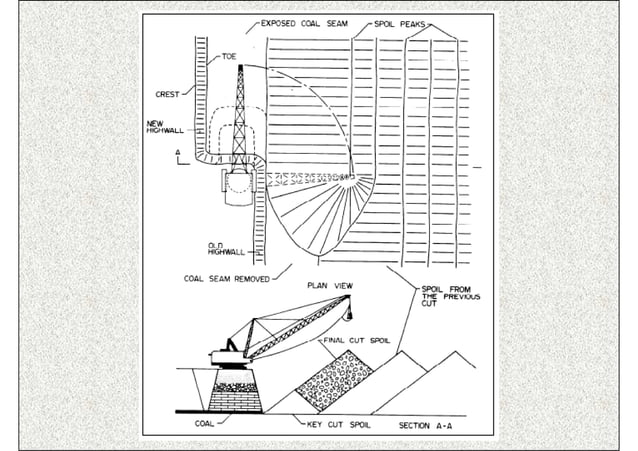 EXPOSED COAL SEAM
SPOIL PEAKS
TOE
CREST
NEW HIGHWALL
A
OLD HIGHWALL
COAL SEAM REMOVED
PLAN VIEW
SPOIL FROM THE PREVIOUS CUT
FINAL CUT SPOIL
COAL
KEY CUT SPOIL
SECTION A-A