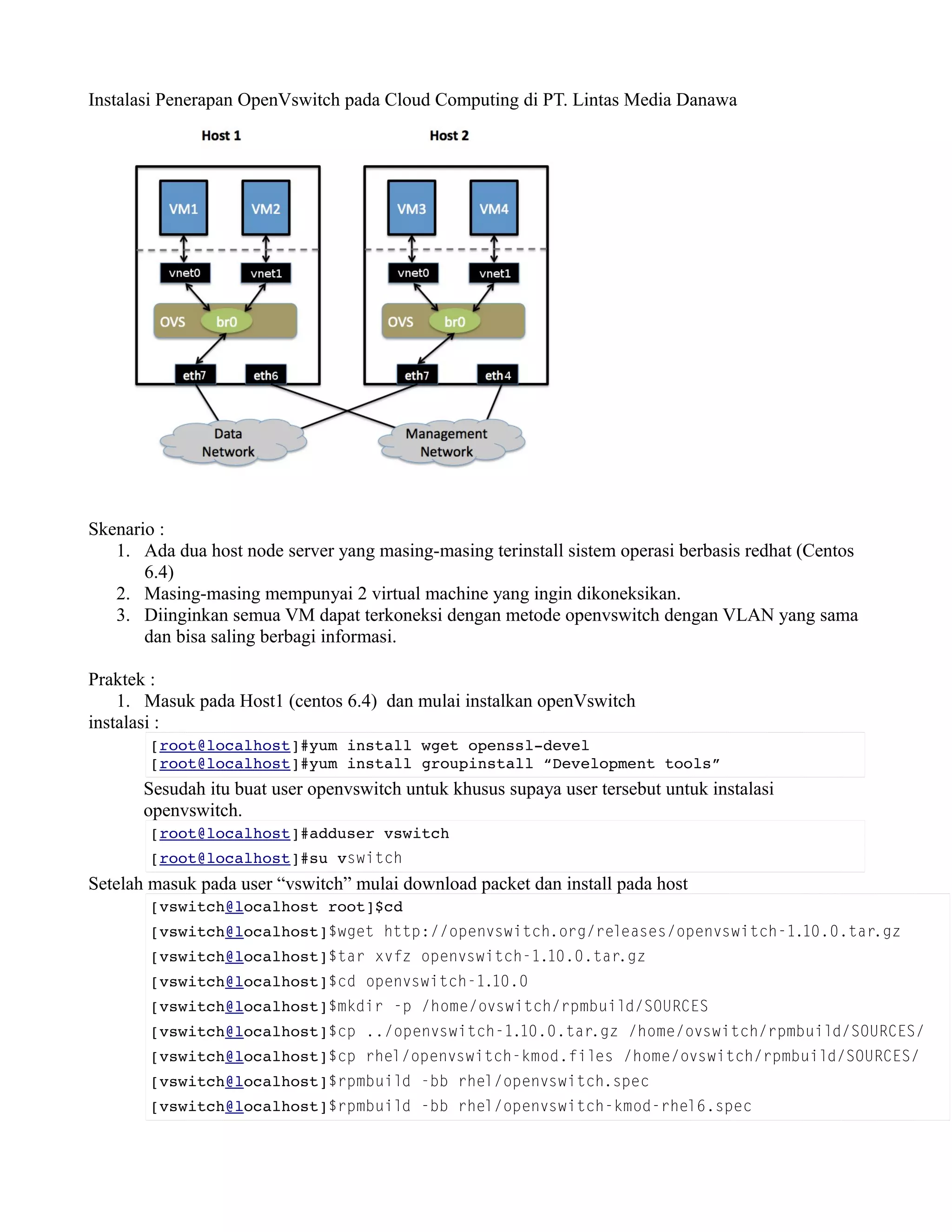 Instalasi Penerapan OpenVswitch pada Cloud Computing di PT. Lintas Media Danawa

Host 1

Host 2

VM1

VM2

VM3

VM4

vnet0

vnet1

vnet0

vnet1

OVS

br0

OVS

br0

eth7

eth6

eth7

eth4

Data Network

Management Network

Skenario :
1. Ada dua host node server yang masing-masing terinstall sistem operasi berbasis redhat (Centos 6.4)
2. Masing-masing mempunyai 2 virtual machine yang ingin dikoneksikan.
3. Diinginkan semua VM dapat terkoneksi dengan metode openvswitch dengan VLAN yang sama dan bisa saling berbagi informasi.

Praktek :
1. Masuk pada Host1 (centos 6.4) dan mulai instalkan openVswitch
instalasi :

[root@localhost]#yum install wget openssl-devel
[root@localhost]#yum install groupinstall “Development tools”

Sesudah itu buat user openvswitch untuk khusus supaya user tersebut untuk instalasi openvswitch.

[root@localhost]#adduser vswitch
[root@localhost]#su vswitch

Setelah masuk pada user “vswitch” mulai download packet dan install pada host

[vswitch@localhost root]$cd
[vswitch@localhost]$wget http://openvswitch.org/releases/openvswitch-1.10.0.tar.gz
[vswitch@localhost]$tar xvfz openvswitch-1.10.0.tar.gz
[vswitch@localhost]$cd openvswitch-1.10.0
[vswitch@localhost]$mkdir -p /home/ovswitch/rpmbuild/SOURCES
[vswitch@localhost]$cp ../openvswitch-1.10.0.tar.gz /home/ovswitch/rpmbuild/SOURCES/
[vswitch@localhost]$cp rhel/openvswitch-kmod.files /home/ovswitch/rpmbuild/SOURCES/
[vswitch@localhost]$rpmbuild -bb rhel/openvswitch.spec
[vswitch@localhost]$rpmbuild -bb rhel/openvswitch-kmod-rhel6.spec