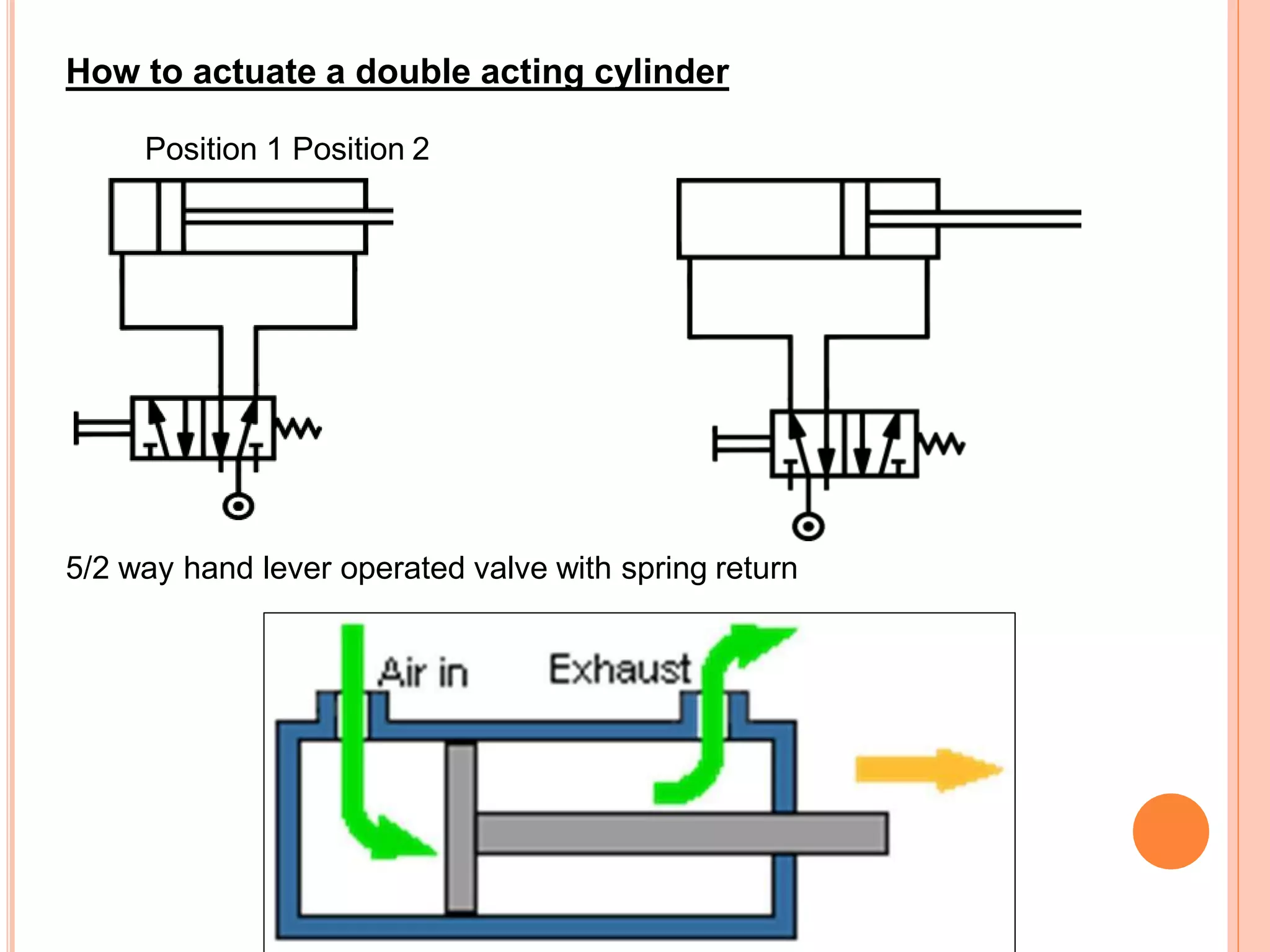 How to actuate a double acting cylinder

Position 1 Position 2

5/2 way hand lever operated valve with spring return

Air in

Exhaust