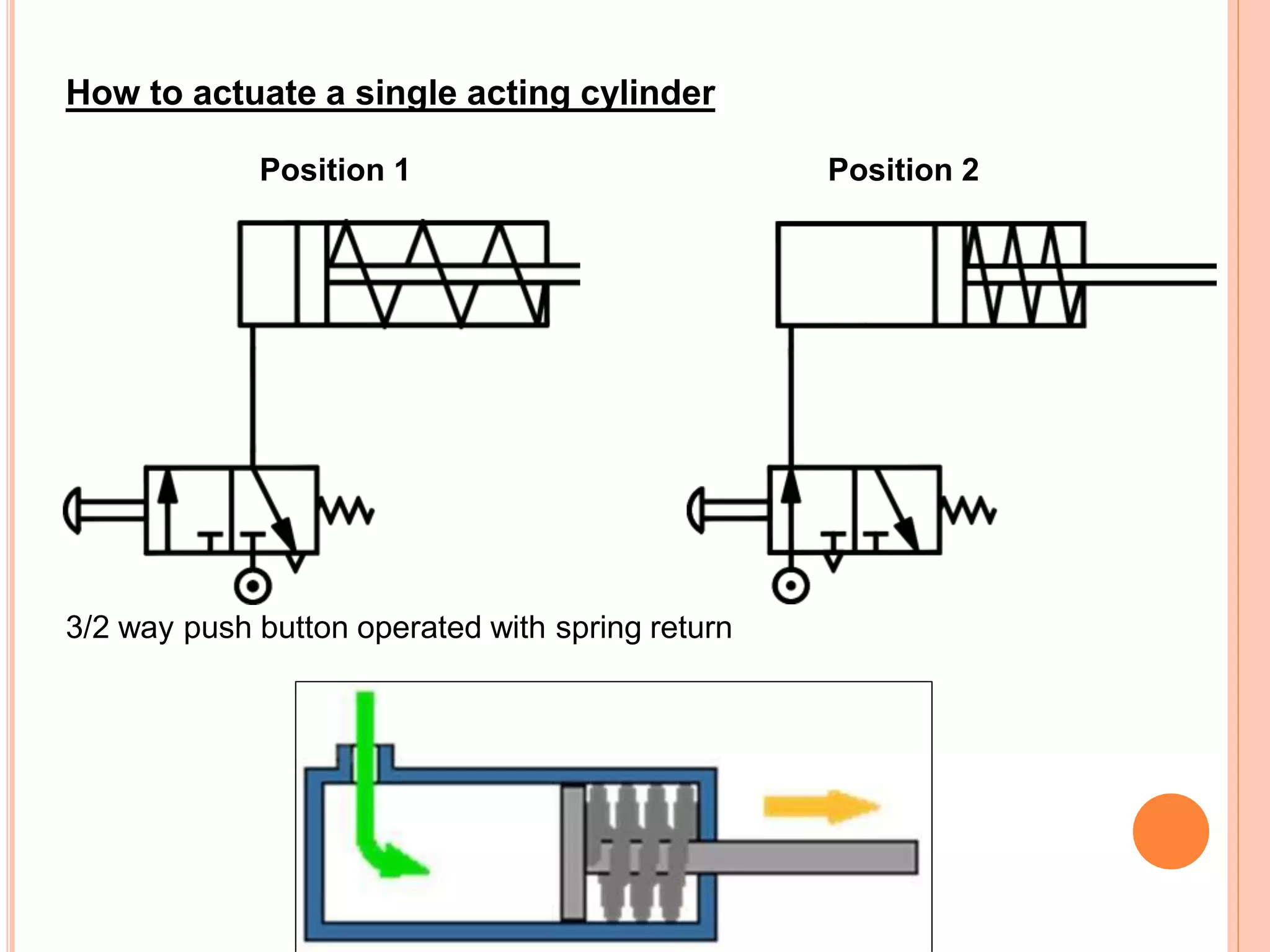 How to actuate a single acting cylinder

Position 1

Position 2

3/2 way push button operated with spring return