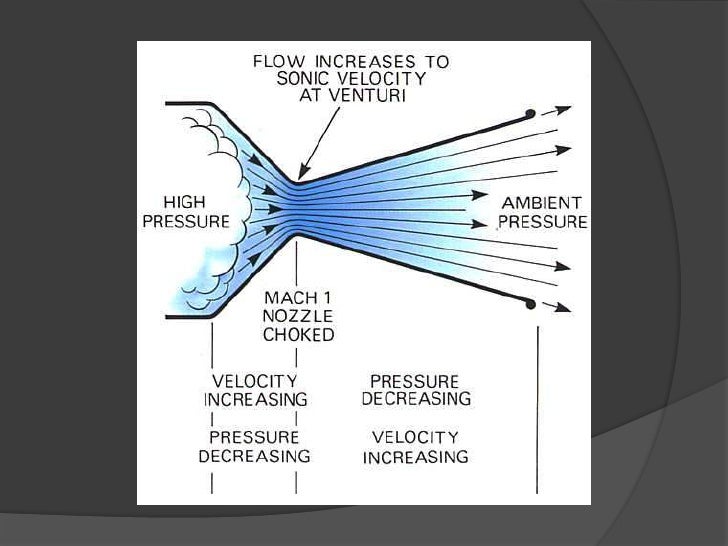 FLOW INCREASES TO SONIC VELOCITY AT VENTURI

HIGH PRESSURE

AMBIENT PRESSURE

MACH 1 NOZZLE CHOKED

VELOCITY INCREASING

PRESSURE DECREASING

PRESSURE DECREASING

VELOCITY INCREASING