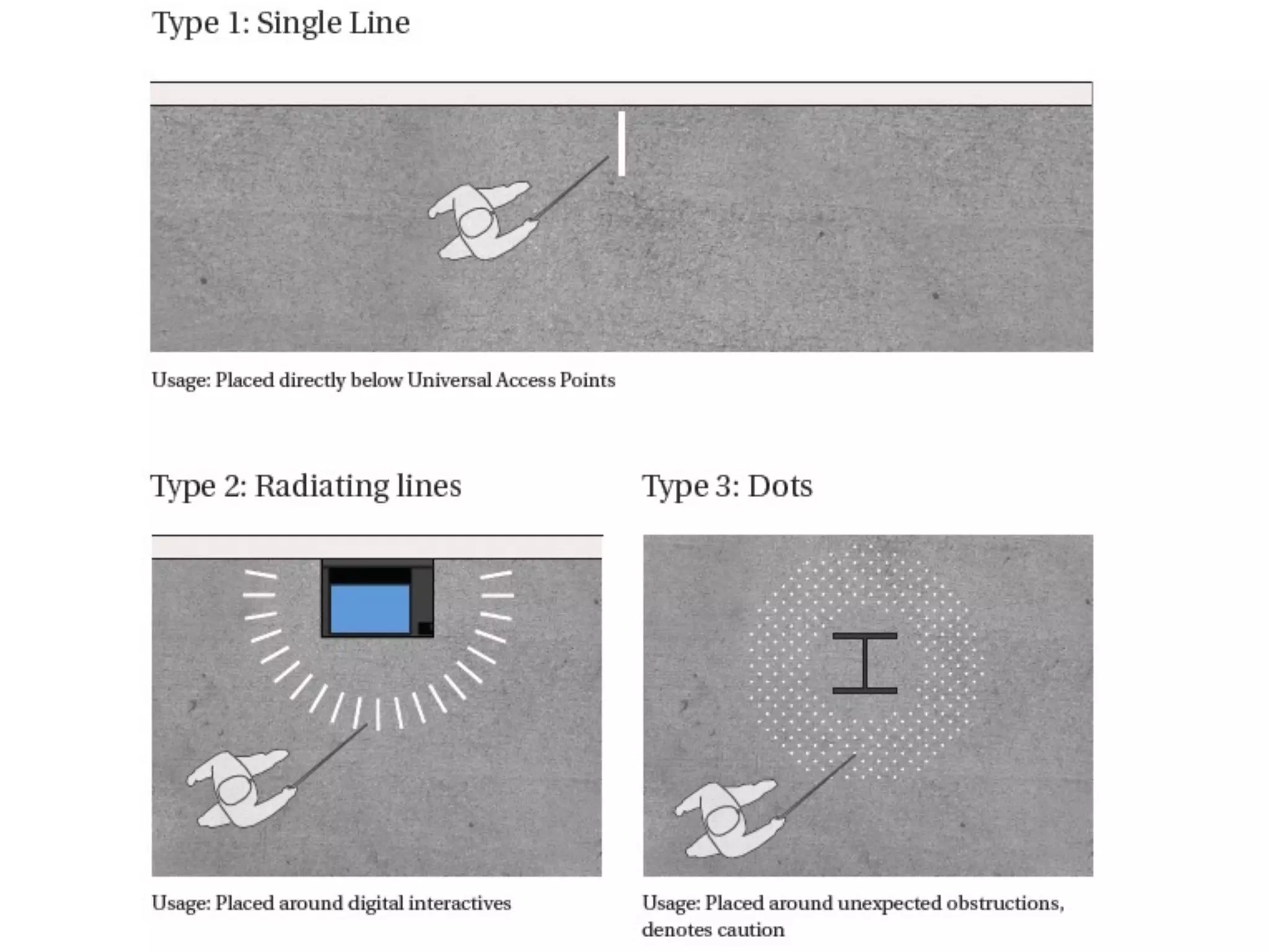 Type 1: Single Line

Usage: Placed directly below Universal Access Points

Type 2: Radiating lines

Usage: Placed around digital interactives

Type 3: Dots

Usage: Placed around unexpected obstructions, denotes caution