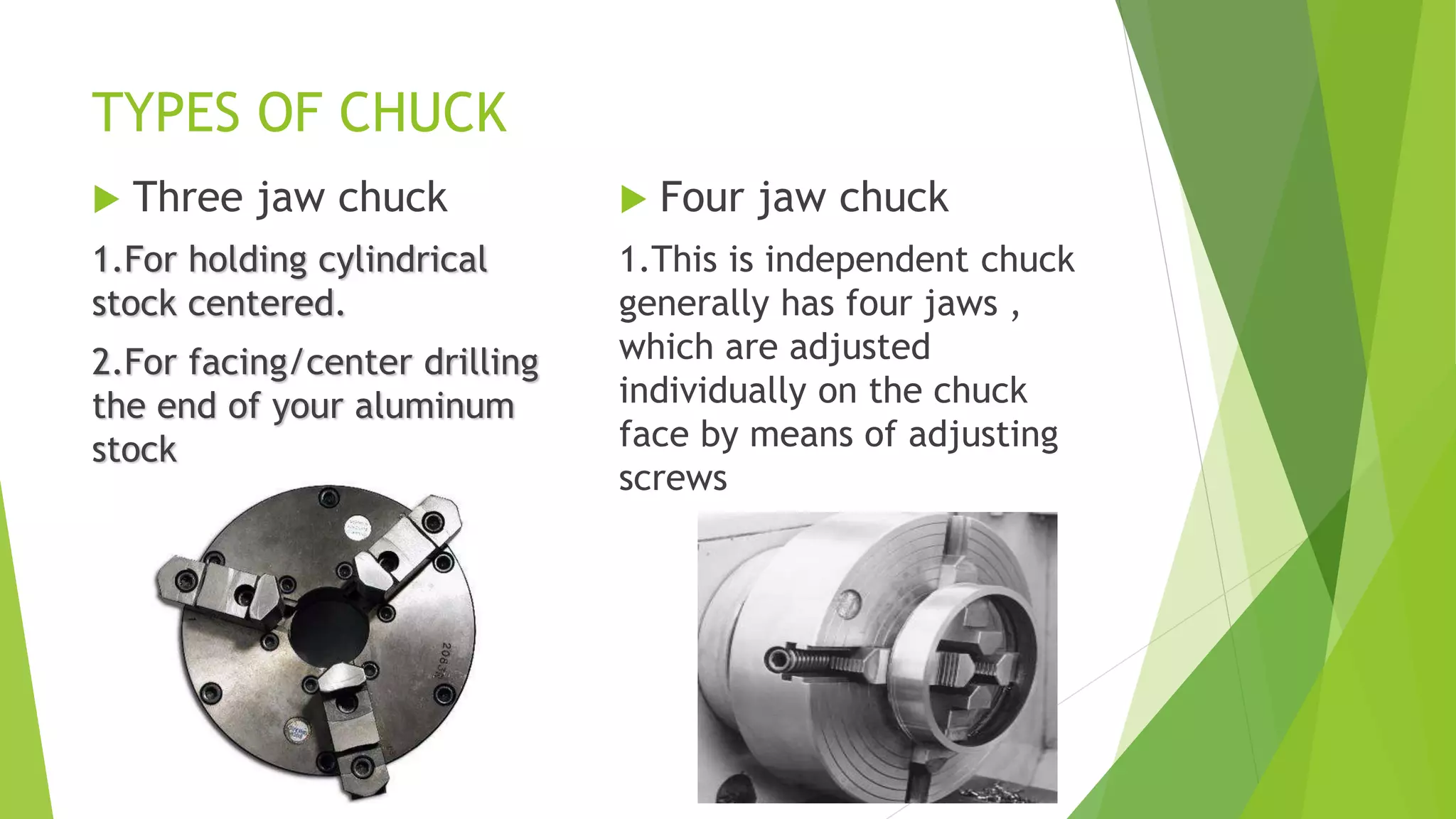 TYPES OF CHUCK

Three jaw chuck

1.For holding cylindrical stock centered.

2.For facing/center drilling the end of your aluminum stock

Four jaw chuck

1.This is independent chuck generally has four jaws , which are adjusted individually on the chuck face by means of adjusting screws