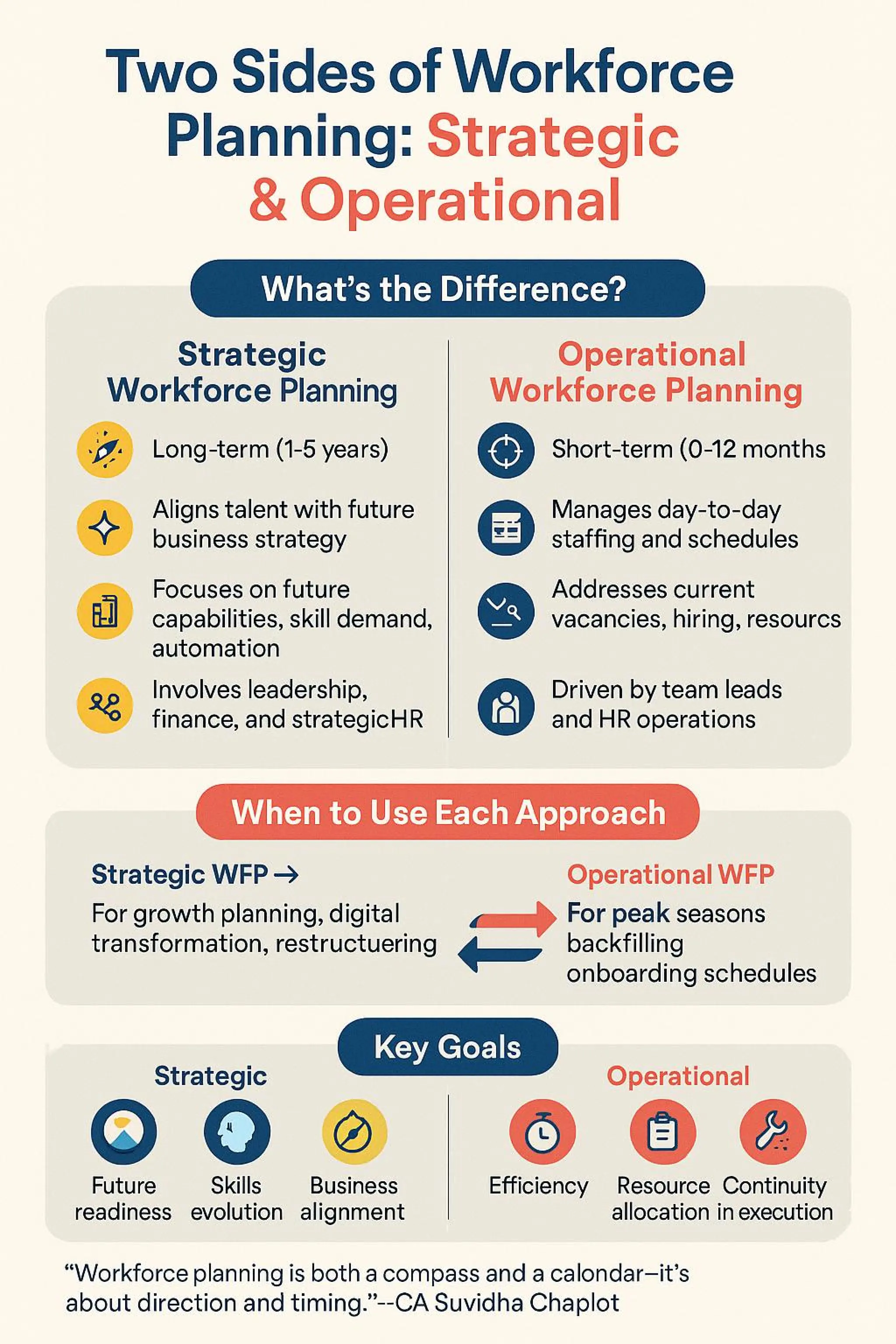 Two Sides of Workforce Planning: Strategic & Operational

What's the Difference?

Strategic Workforce Planning

Long-term (1-5 years)

Aligns talent with future business strategy

Focuses on future capabilities, skill demand, automation

Involves leadership, finance, and strategicHR

Operational Workforce Planning

Short-term (0-12 months

Manages day-to-day staffing and schedules

Addresses current vacancies, hiring, resourcs

Driven by team leads and HR operations

When to Use Each Approach

Strategic WFP →

For growth planning, digital transformation, restructuering

Operational WFP

For peak seasons backfilling onboarding schedules

Key Goals

Strategic

Future readiness

Skills evolution

Business alignment

Operational

Efficiency

Resource allocation

Continuity in execution

"Workforce planning is both a compass and a calondar—it's about direction and timing."--CA Suvidha Chaplot