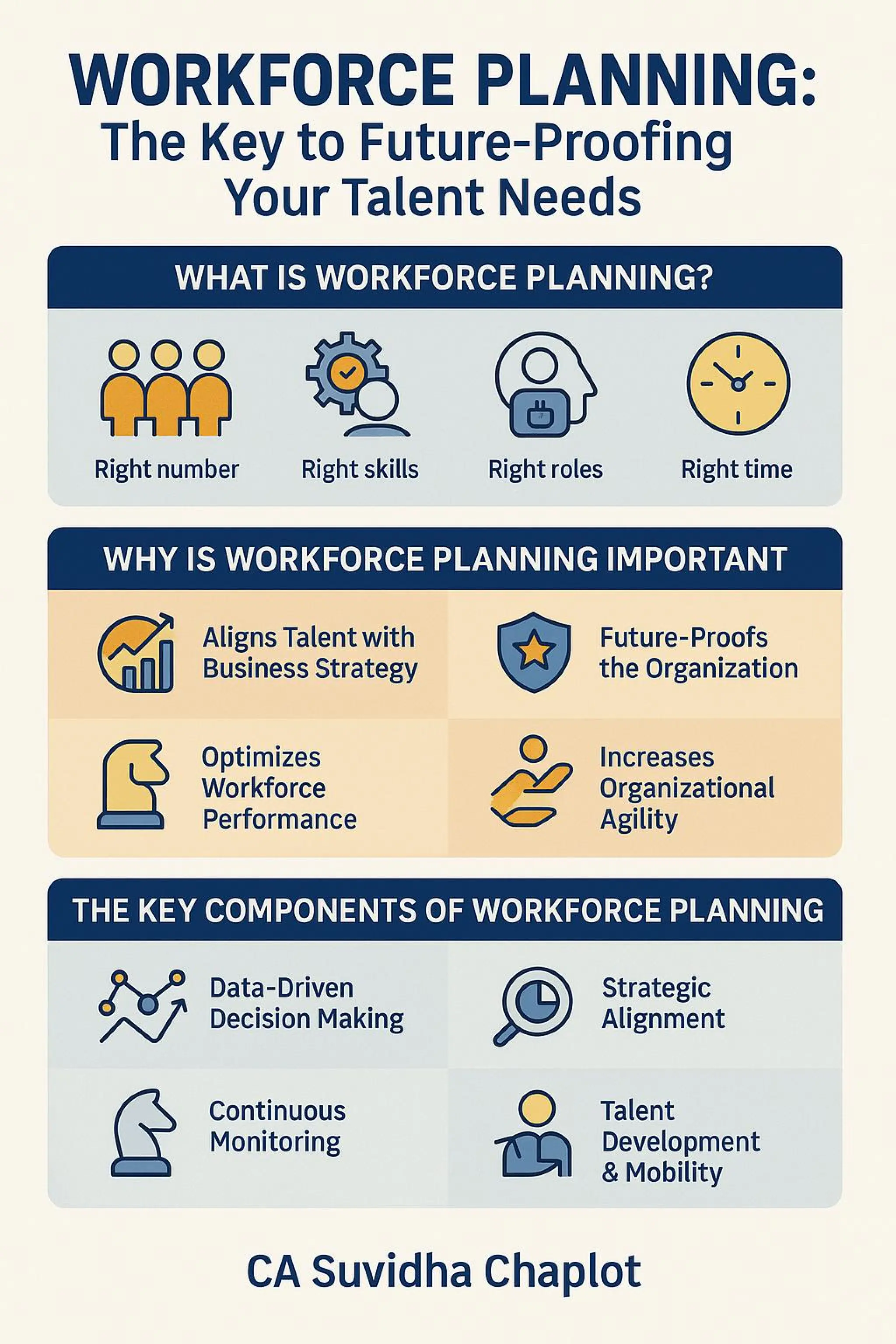 WORKFORCE PLANNING:
The Key to Future-Proofing Your Talent Needs

WHAT IS WORKFORCE PLANNING?

Right number
Right skills
Right roles
Right time

WHY IS WORKFORCE PLANNING IMPORTANT

Aligns Talent with Business Strategy
Future-Proofs the Organization
Optimizes Workforce Performance
Increases Organizational Agility

THE KEY COMPONENTS OF WORKFORCE PLANNING

Data-Driven Decision Making
Strategic Alignment
Continuous Monitoring
Talent Development & Mobility

CA Suvidha Chaplot