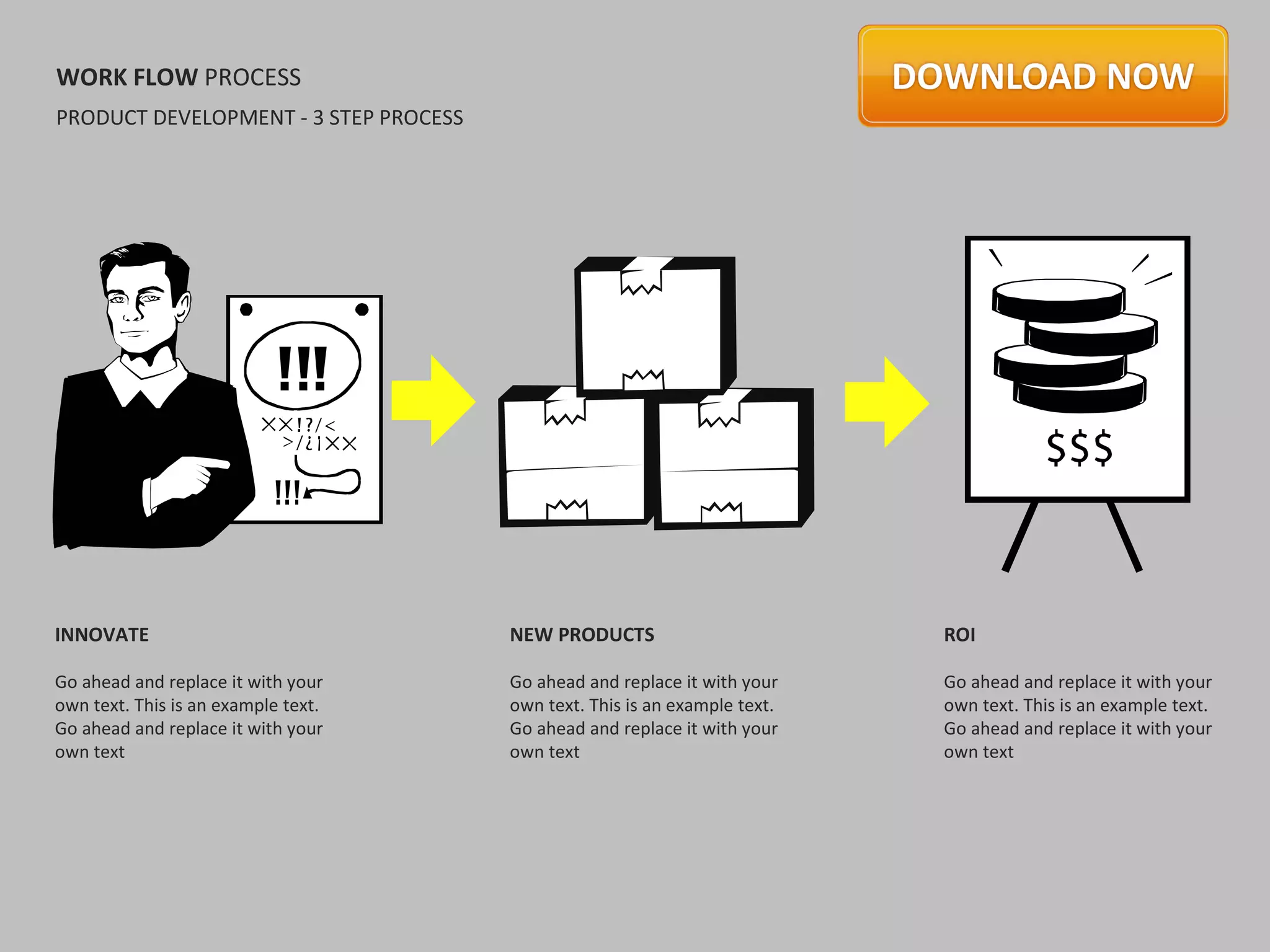 WORK FLOW PROCESS

PRODUCT DEVELOPMENT - 3 STEP PROCESS

DOWNLOAD NOW

!!!

XX!?/<
>/¿¡XX

!!!

$$$

INNOVATE

Go ahead and replace it with your own text. This is an example text. Go ahead and replace it with your own text

NEW PRODUCTS

Go ahead and replace it with your own text. This is an example text. Go ahead and replace it with your own text

ROI

Go ahead and replace it with your own text. This is an example text. Go ahead and replace it with your own text