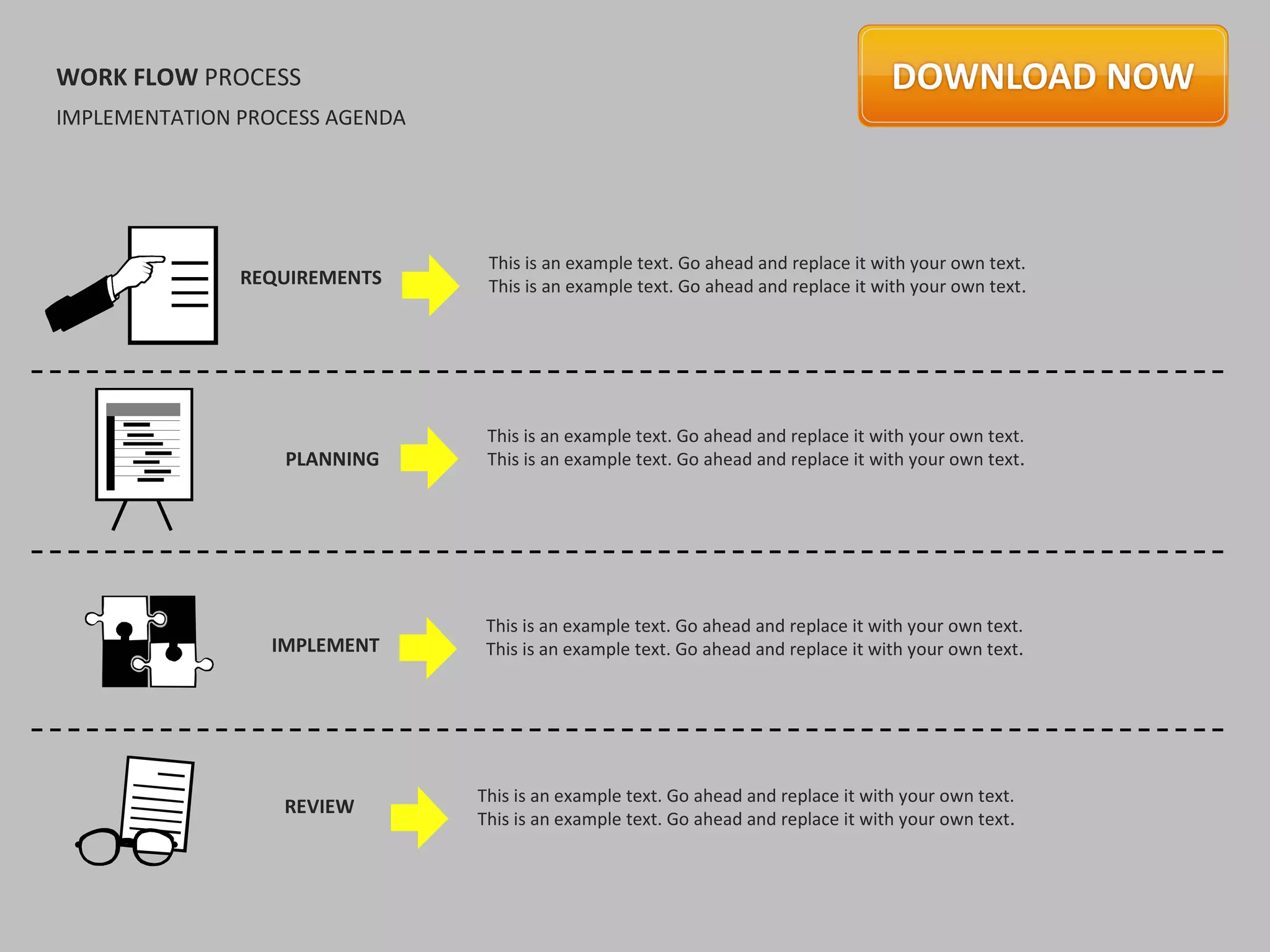 WORK FLOW PROCESS

IMPLEMENTATION PROCESS AGENDA

DOWNLOAD NOW

REQUIREMENTS

This is an example text. Go ahead and replace it with your own text. This is an example text. Go ahead and replace it with your own text.

PLANNING

This is an example text. Go ahead and replace it with your own text. This is an example text. Go ahead and replace it with your own text.

IMPLEMENT

This is an example text. Go ahead and replace it with your own text. This is an example text. Go ahead and replace it with your own text.

REVIEW

This is an example text. Go ahead and replace it with your own text. This is an example text. Go ahead and replace it with your own text.