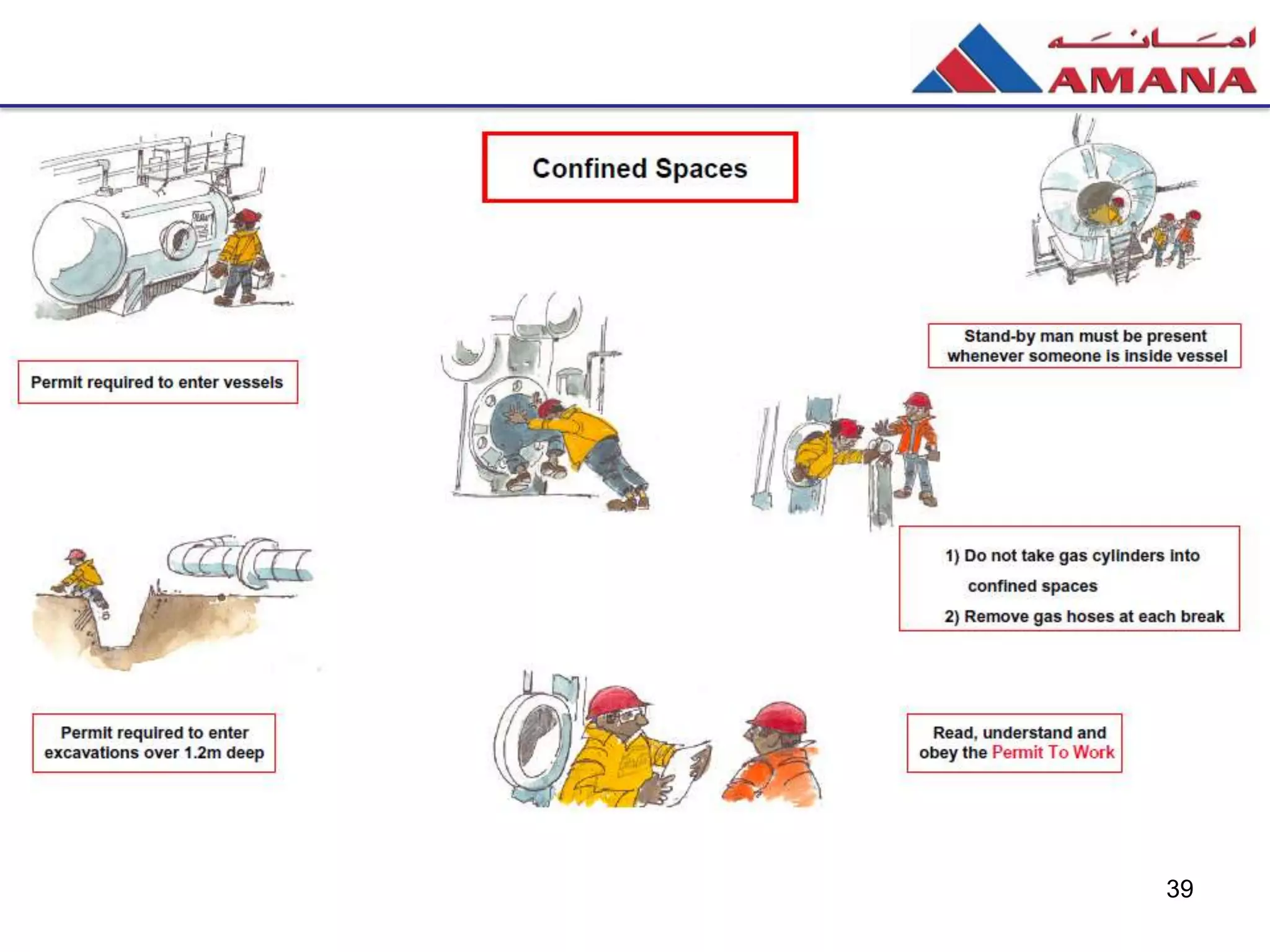 امانة
AMANA

Confined Spaces

Permit required to enter vessels

Stand-by man must be present whenever someone is inside vessel

1) Do not take gas cylinders into confined spaces
2) Remove gas hoses at each break

Permit required to enter excavations over 1.2m deep

Read, understand and obey the Permit To Work

39