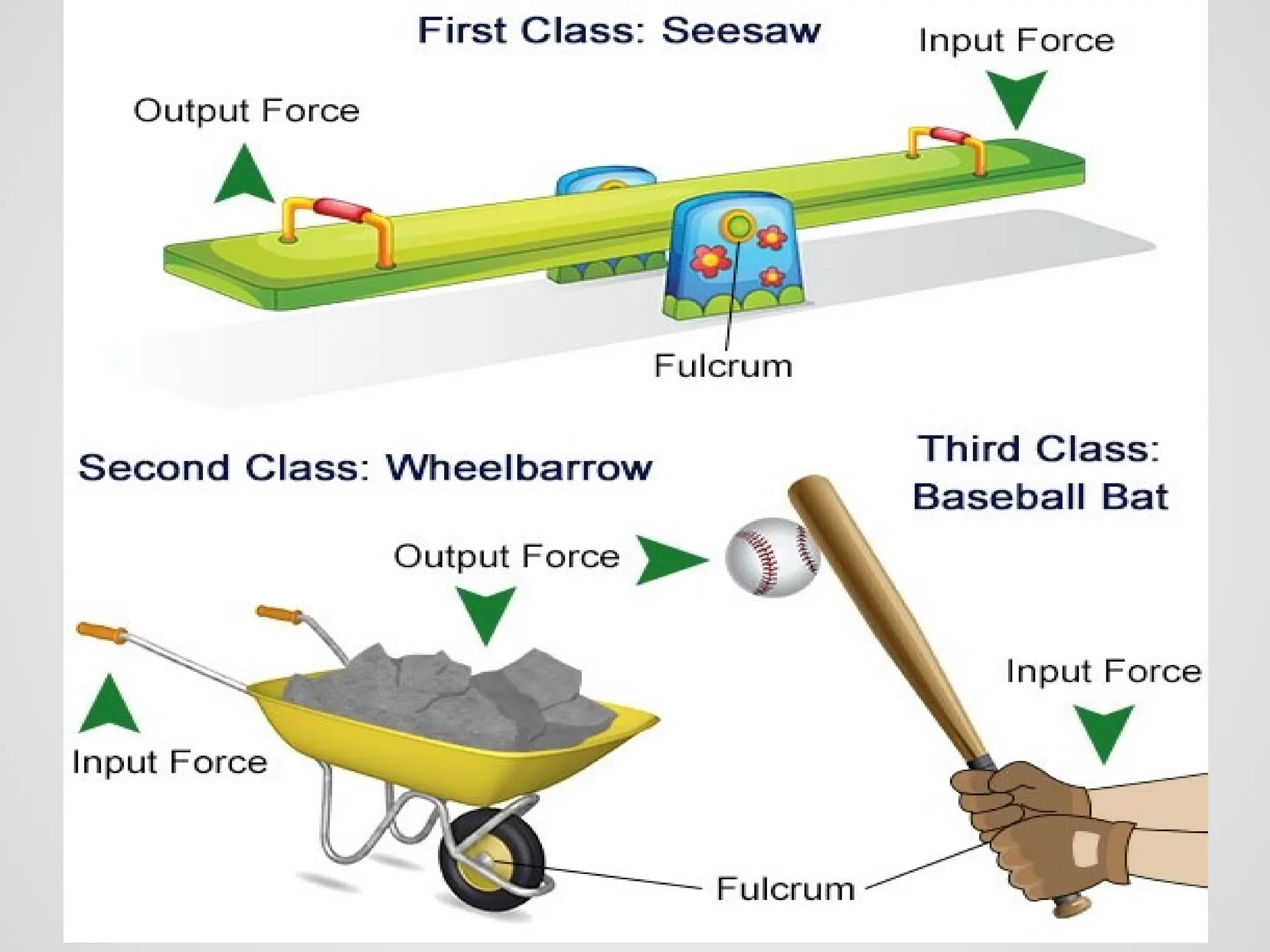 First Class: Seesaw

Input Force

Output Force

Fulcrum

Second Class: Wheelbarrow

Third Class: Baseball Bat

Output Force

Input Force

Input Force

Fulcrum