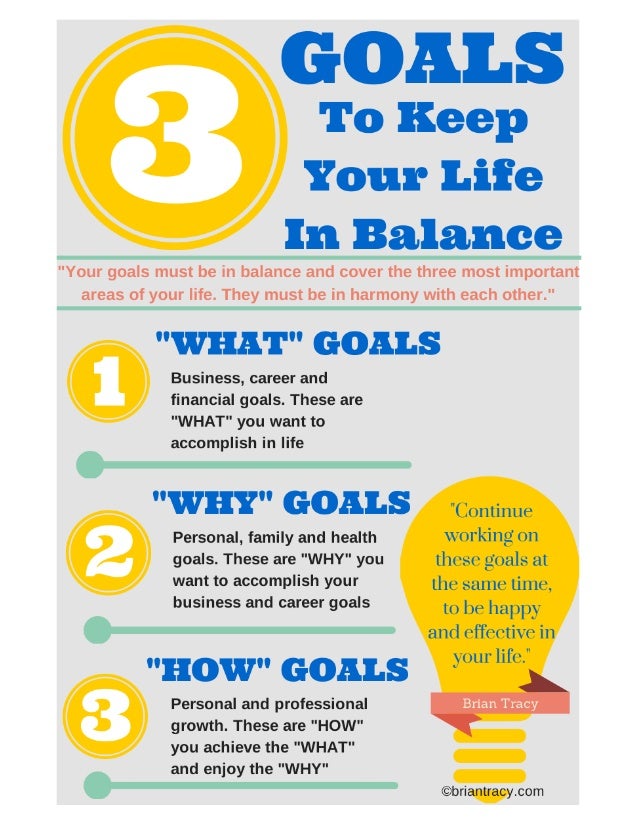 3

GOALS

To Keep Your Life In Balance

"Your goals must be in balance and cover the three most important areas of your life. They must be in harmony with each other."

1

"WHAT" GOALS

Business, career and financial goals. These are "WHAT" you want to accomplish in life

2

"WHY" GOALS

Personal, family and health goals. These are "WHY" you want to accomplish your business and career goals

3

"HOW" GOALS

Personal and professional growth. These are "HOW" you achieve the "WHAT" and enjoy the "WHY"

"Continue working on these goals at the same time, to be happy and effective in your life."

Brian Tracy

©briantracy.com