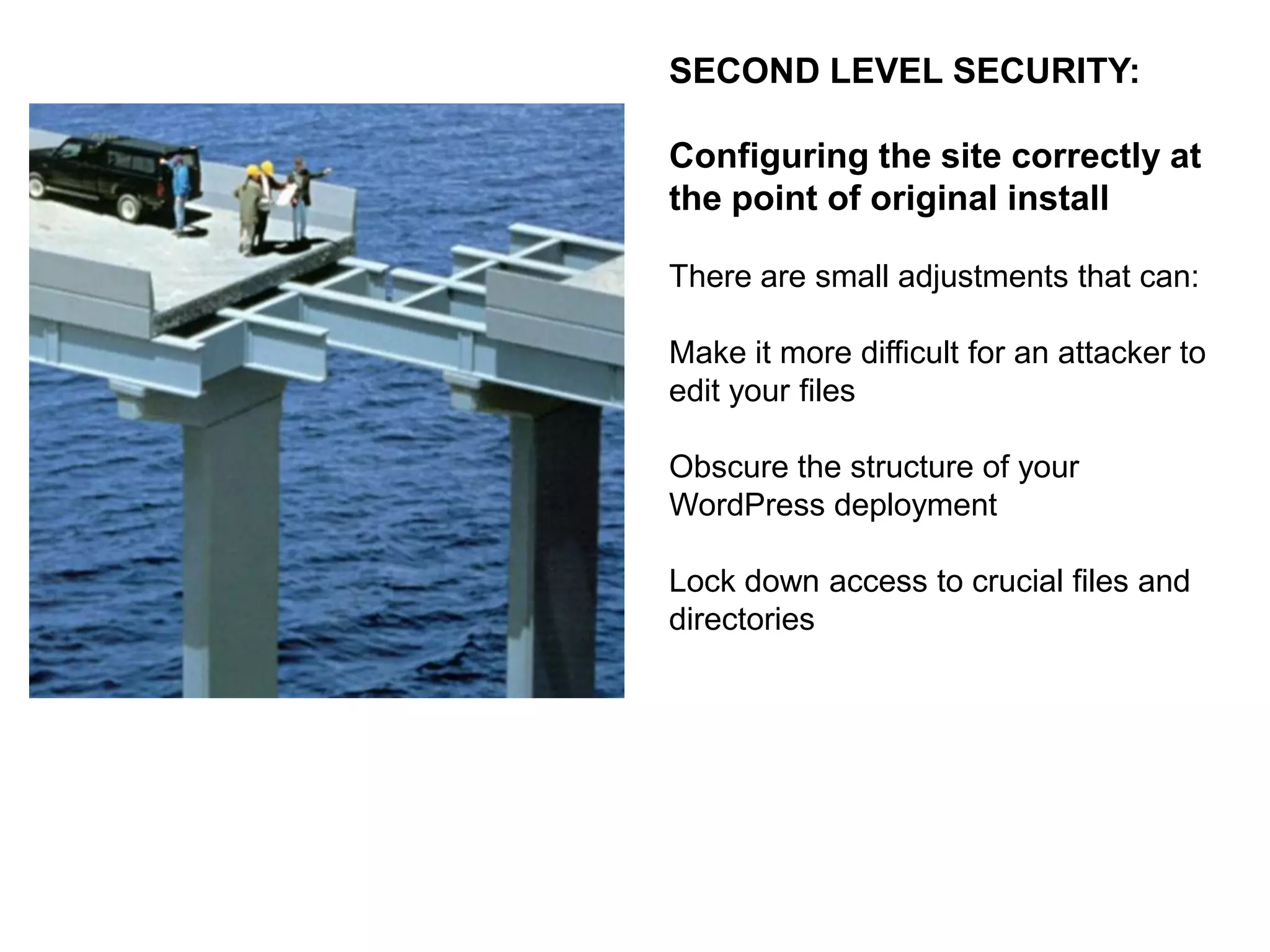 SECOND LEVEL SECURITY:

Configuring the site correctly at the point of original install

There are small adjustments that can:

Make it more difficult for an attacker to edit your files

Obscure the structure of your WordPress deployment

Lock down access to crucial files and directories