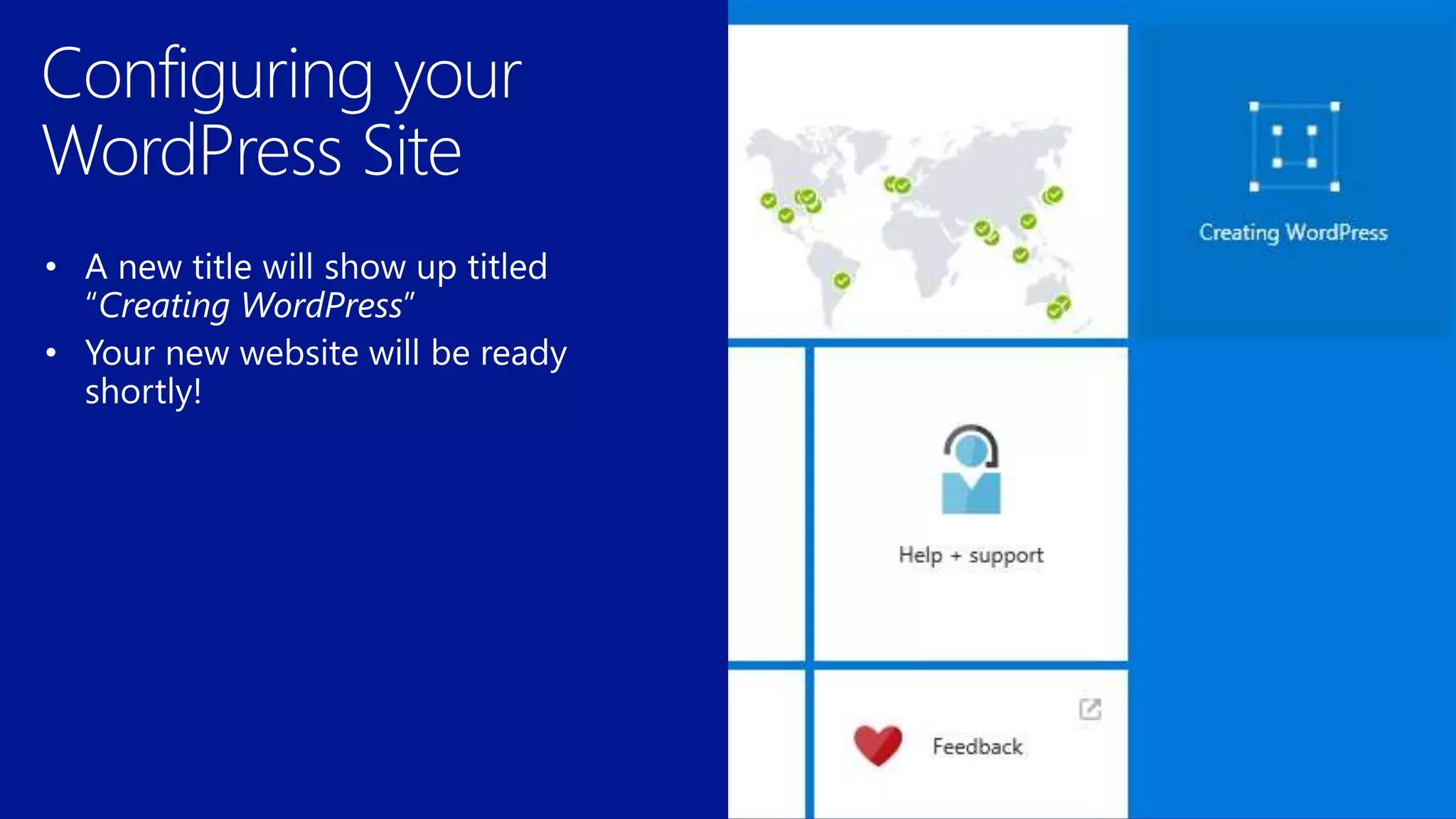 Configuring your WordPress Site

• A new title will show up titled "Creating WordPress"
• Your new website will be ready shortly!

Creating WordPress

Help + support

Feedback