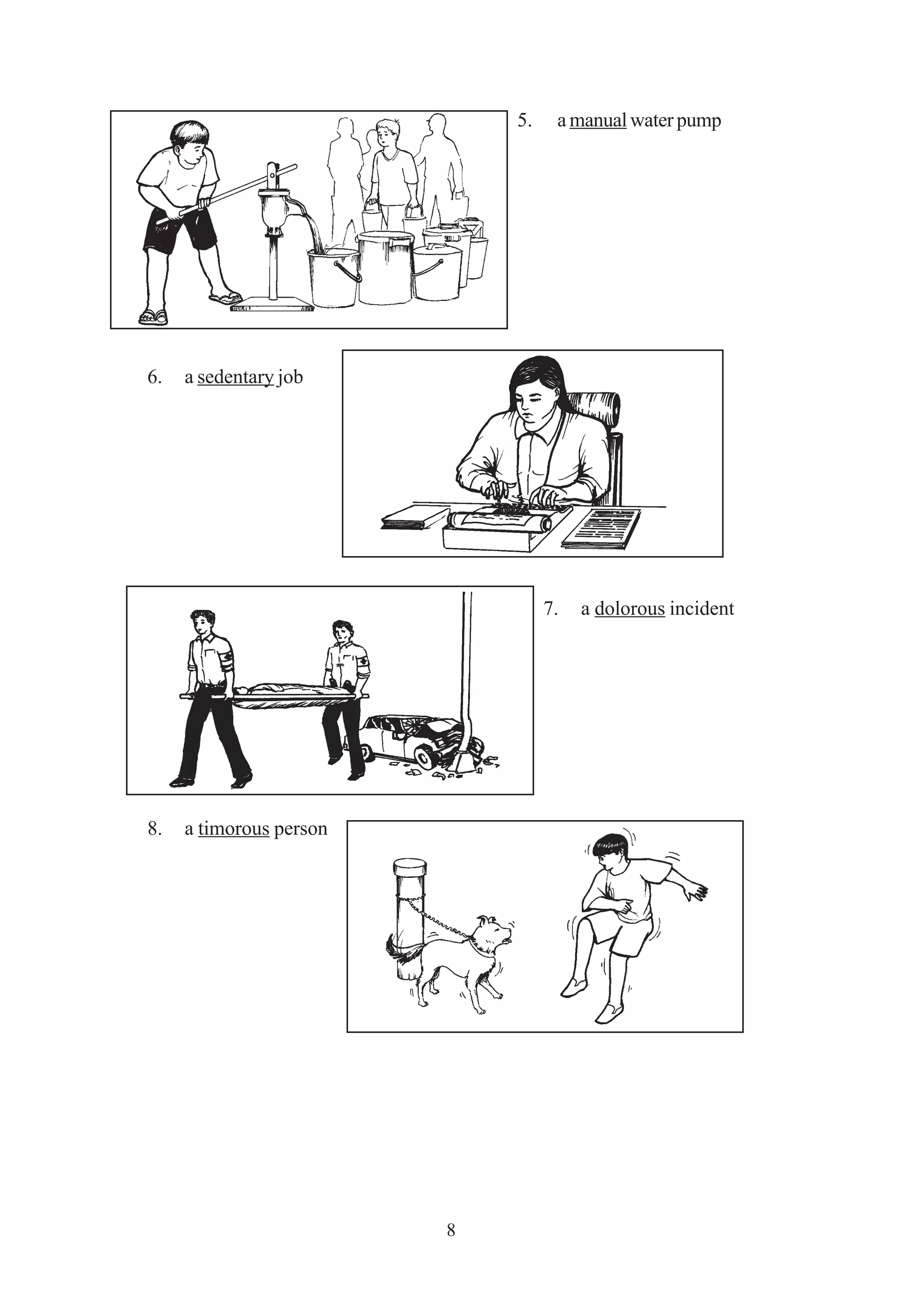 5. a manual water pump

6. a sedentary job

7. a dolorous incident

8. a timorous person

8