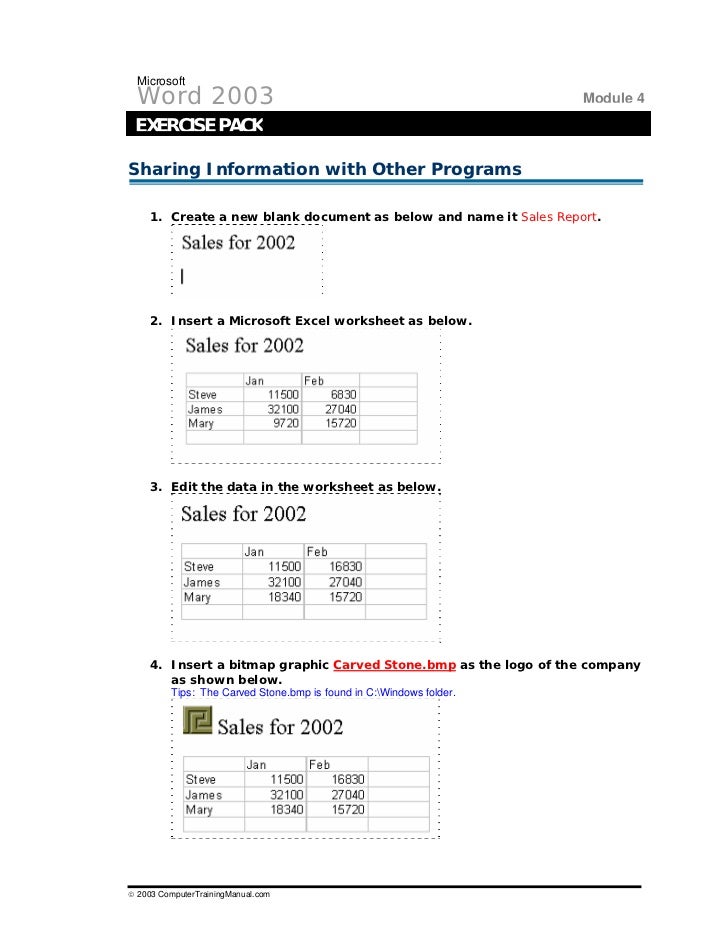 Microsoft
Word 2003

Module 4

EXERCISE PACK

Sharing Information with Other Programs

1. Create a new blank document as below and name it Sales Report.

Sales for 2002

2. Insert a Microsoft Excel worksheet as below.

Sales for 2002

| | Jan | Feb | |
|---|---|---|---|
| Steve | 11500 | 6830 | |
| James | 32100 | 27040 | |
| Mary | 9720 | 15720 | |
| | | | |

3. Edit the data in the worksheet as below.

Sales for 2002

| | Jan | Feb | |
|---|---|---|---|
| Steve | 11500 | 16830 | |
| James | 32100 | 27040 | |
| Mary | 18340 | 15720 | |
| | | | |

4. Insert a bitmap graphic Carved Stone.bmp as the logo of the company as shown below.
Tips: The Carved Stone.bmp is found in C:\Windows folder.

Sales for 2002

| | Jan | Feb | |
|---|---|---|---|
| Steve | 11500 | 16830 | |
| James | 32100 | 27040 | |
| Mary | 18340 | 15720 | |
| | | | |

© 2003 ComputerTrainingManual.com