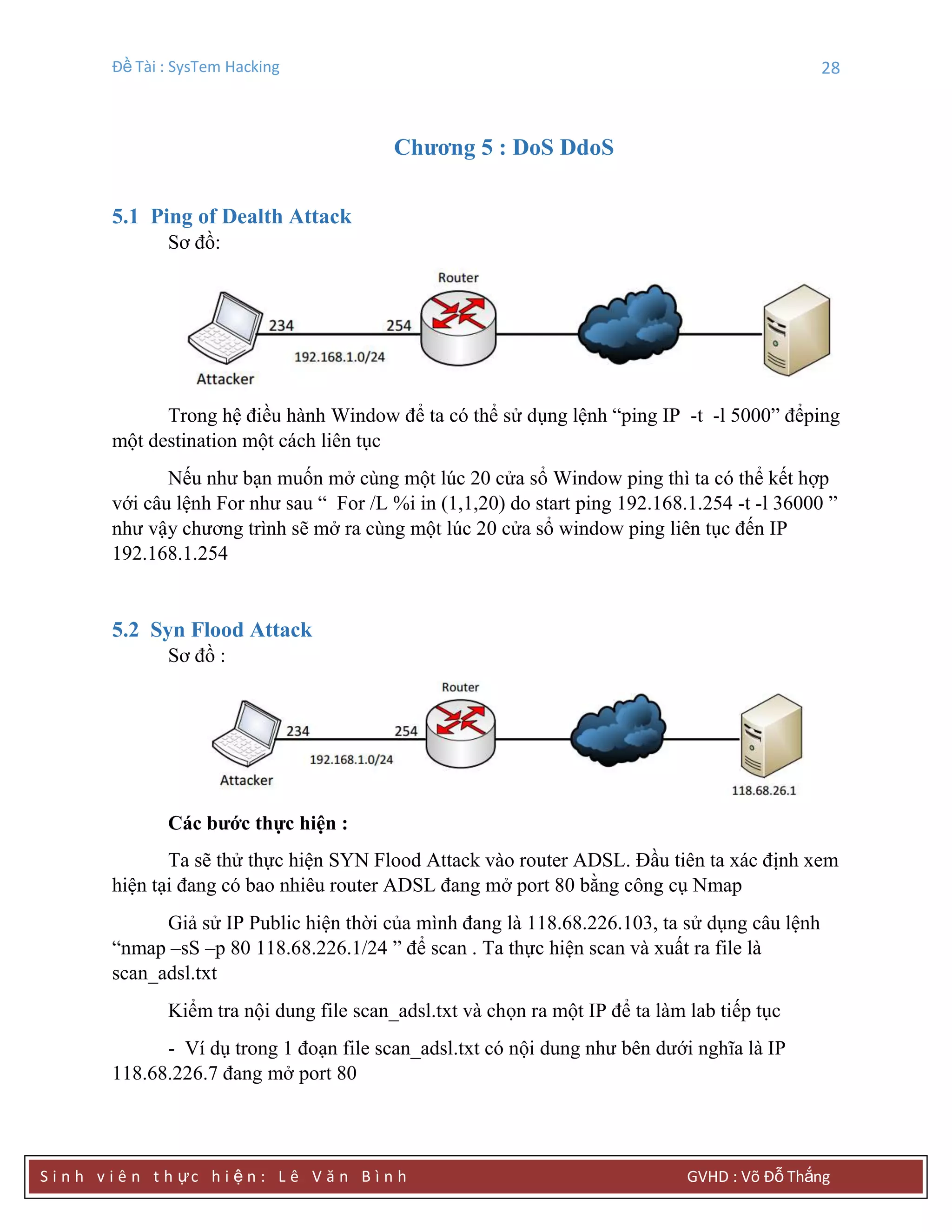 Đề Tài : SysTem Hacking 28

Chương 5 : DoS DdoS

5.1 Ping of Dealth Attack
Sơ đồ:

Router
234
254
192.168.1.0/24
Attacker

Trong hệ điều hành Window để ta có thể sử dụng lệnh “ping IP -t -l 5000” đểping một destination một cách liên tục

Nếu như bạn muốn mở cùng một lúc 20 cửa sổ Window ping thì ta có thể kết hợp với câu lệnh For như sau “ For /L %i in (1,1,20) do start ping 192.168.1.254 -t -l 36000 ” như vậy chương trình sẽ mở ra cùng một lúc 20 cửa sổ window ping liên tục đến IP 192.168.1.254

5.2 Syn Flood Attack
Sơ đồ :

Router
234
254
192.168.1.0/24
Attacker
118.68.26.1

Các bước thực hiện :

Ta sẽ thử thực hiện SYN Flood Attack vào router ADSL. Đầu tiên ta xác định xem hiện tại đang có bao nhiêu router ADSL đang mở port 80 bằng công cụ Nmap

Giả sử IP Public hiện thời của mình đang là 118.68.226.103, ta sử dụng câu lệnh “nmap –sS –p 80 118.68.226.1/24 ” để scan . Ta thực hiện scan và xuất ra file là scan_adsl.txt

Kiểm tra nội dung file scan_adsl.txt và chọn ra một IP để ta làm lab tiếp tục

- Ví dụ trong 1 đoạn file scan_adsl.txt có nội dung như bên dưới nghĩa là IP 118.68.226.7 đang mở port 80

Sinh viên thực hiện: Lê Văn Bình GVHD : Võ Đỗ Thắng