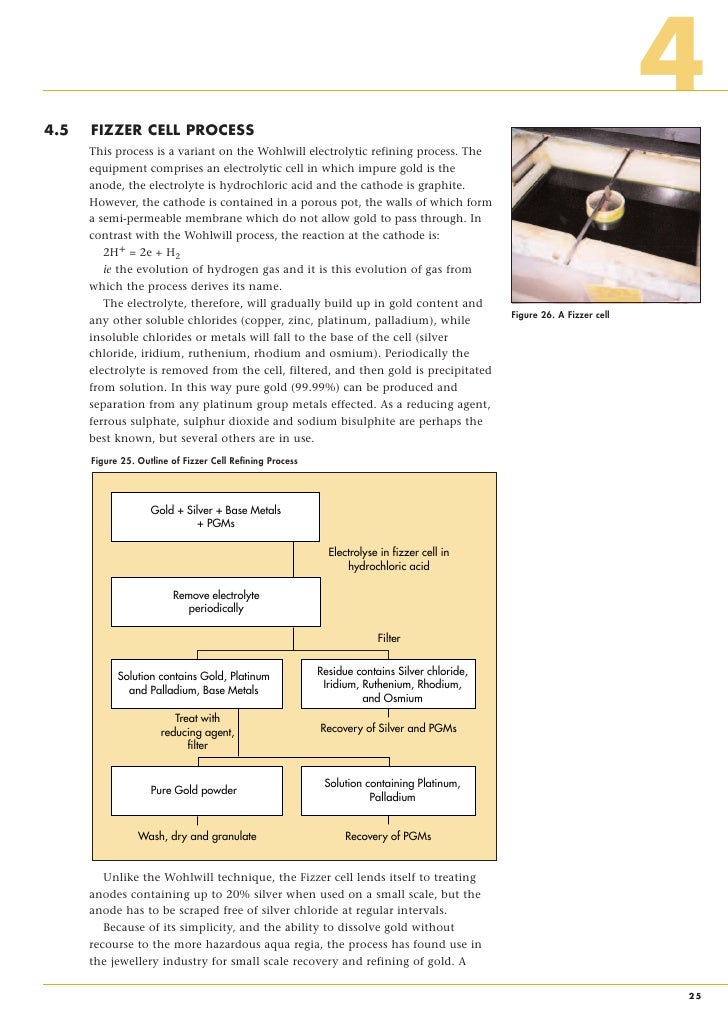 4

4.5 FIZZER CELL PROCESS

This process is a variant on the Wohlwill electrolytic refining process. The equipment comprises an electrolytic cell in which impure gold is the anode, the electrolyte is hydrochloric acid and the cathode is graphite. However, the cathode is contained in a porous pot, the walls of which form a semi-permeable membrane which do not allow gold to pass through. In contrast with the Wohlwill process, the reaction at the cathode is:

$2H^+ = 2e + H_2$

ie the evolution of hydrogen gas and it is this evolution of gas from which the process derives its name.

The electrolyte, therefore, will gradually build up in gold content and any other soluble chlorides (copper, zinc, platinum, palladium), while insoluble chlorides or metals will fall to the base of the cell (silver chloride, iridium, ruthenium, rhodium and osmium). Periodically the electrolyte is removed from the cell, filtered, and then gold is precipitated from solution. In this way pure gold (99.99%) can be produced and separation from any platinum group metals effected. As a reducing agent, ferrous sulphate, sulphur dioxide and sodium bisulphite are perhaps the best known, but several others are in use.

Figure 26. A Fizzer cell

Figure 25. Outline of Fizzer Cell Refining Process

Gold + Silver + Base Metals + PGMs

Electrolyse in fizzer cell in hydrochloric acid

Remove electrolyte periodically

Filter

Solution contains Gold, Platinum and Palladium, Base Metals

Residue contains Silver chloride, Iridium, Ruthenium, Rhodium, and Osmium

Treat with reducing agent, filter

Recovery of Silver and PGMs

Pure Gold powder

Solution containing Platinum, Palladium

Wash, dry and granulate

Recovery of PGMs

Unlike the Wohlwill technique, the Fizzer cell lends itself to treating anodes containing up to 20% silver when used on a small scale, but the anode has to be scraped free of silver chloride at regular intervals.

Because of its simplicity, and the ability to dissolve gold without recourse to the more hazardous aqua regia, the process has found use in the jewellery industry for small scale recovery and refining of gold. A

25