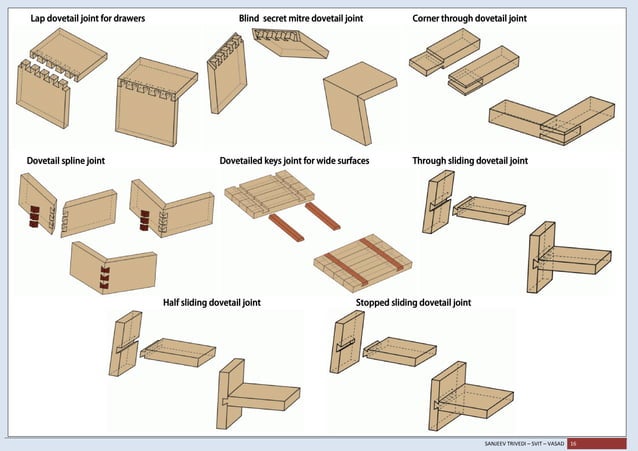 Lap dovetail joint for drawers

Blind secret mitre dovetail joint

Corner through dovetail joint

Dovetail spline joint

Dovetailed keys joint for wide surfaces

Through sliding dovetail joint

Half sliding dovetail joint

Stopped sliding dovetail joint

SANJEEV TRIVEDI – SVIT – VASAD 16