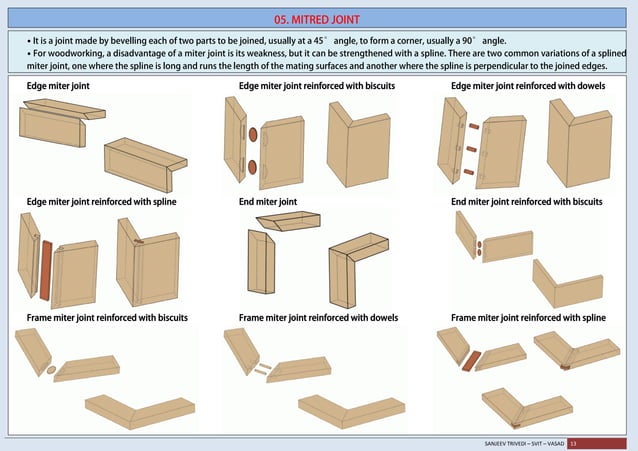 05. MITRED JOINT

• It is a joint made by bevelling each of two parts to be joined, usually at a 45° angle, to form a corner, usually a 90° angle.
• For woodworking, a disadvantage of a miter joint is its weakness, but it can be strengthened with a spline. There are two common variations of a splined miter joint, one where the spline is long and runs the length of the mating surfaces and another where the spline is perpendicular to the joined edges.

Edge miter joint

Edge miter joint reinforced with biscuits

Edge miter joint reinforced with dowels

Edge miter joint reinforced with spline

End miter joint

End miter joint reinforced with biscuits

Frame miter joint reinforced with biscuits

Frame miter joint reinforced with dowels

Frame miter joint reinforced with spline

SANJEEV TRIVEDI – SVIT – VASAD 13