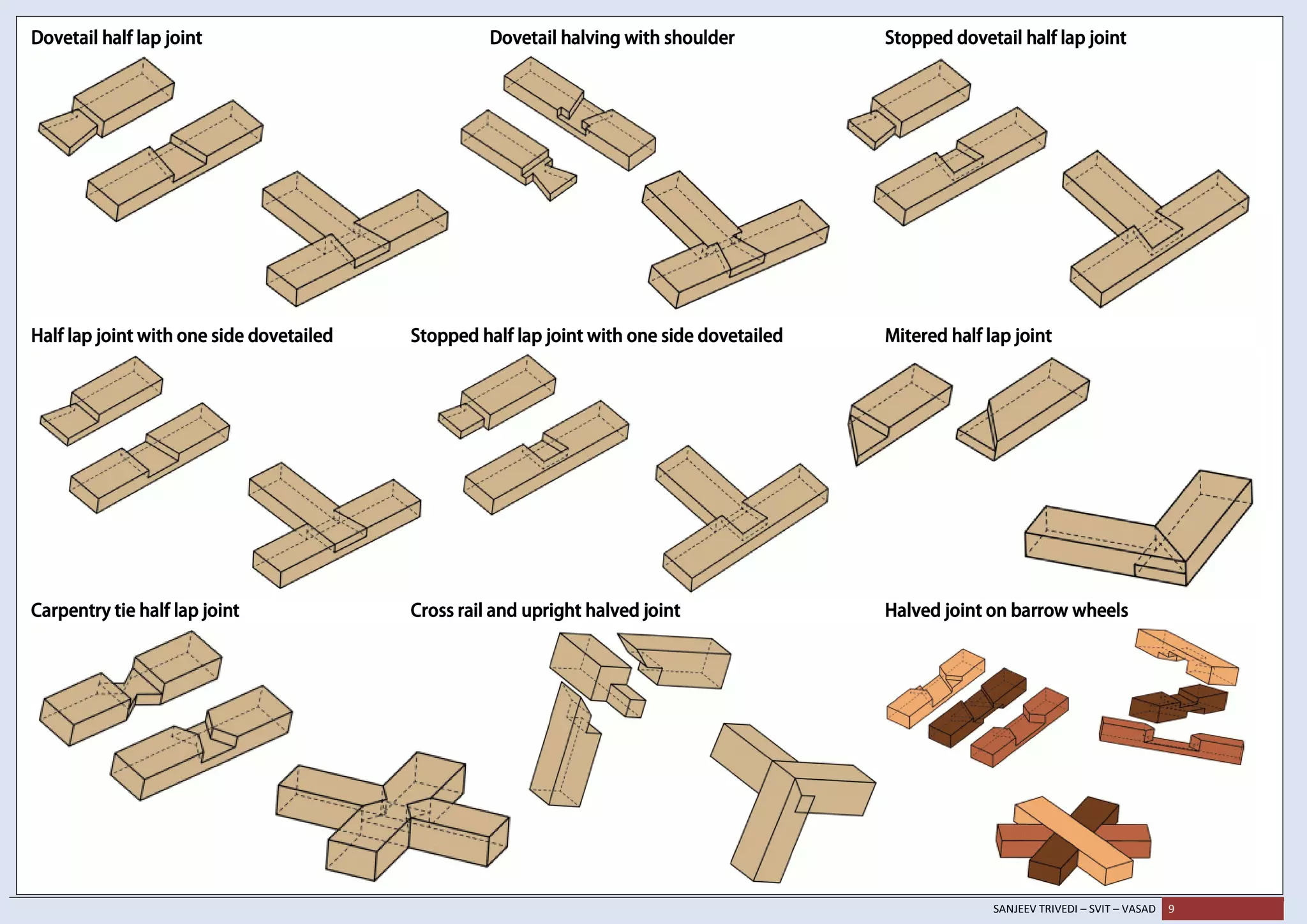 Dovetail half lap joint

Dovetail halving with shoulder

Stopped dovetail half lap joint

Half lap joint with one side dovetailed

Stopped half lap joint with one side dovetailed

Mitered half lap joint

Carpentry tie half lap joint

Cross rail and upright halved joint

Halved joint on barrow wheels

SANJEEV TRIVEDI – SVIT – VASAD 9