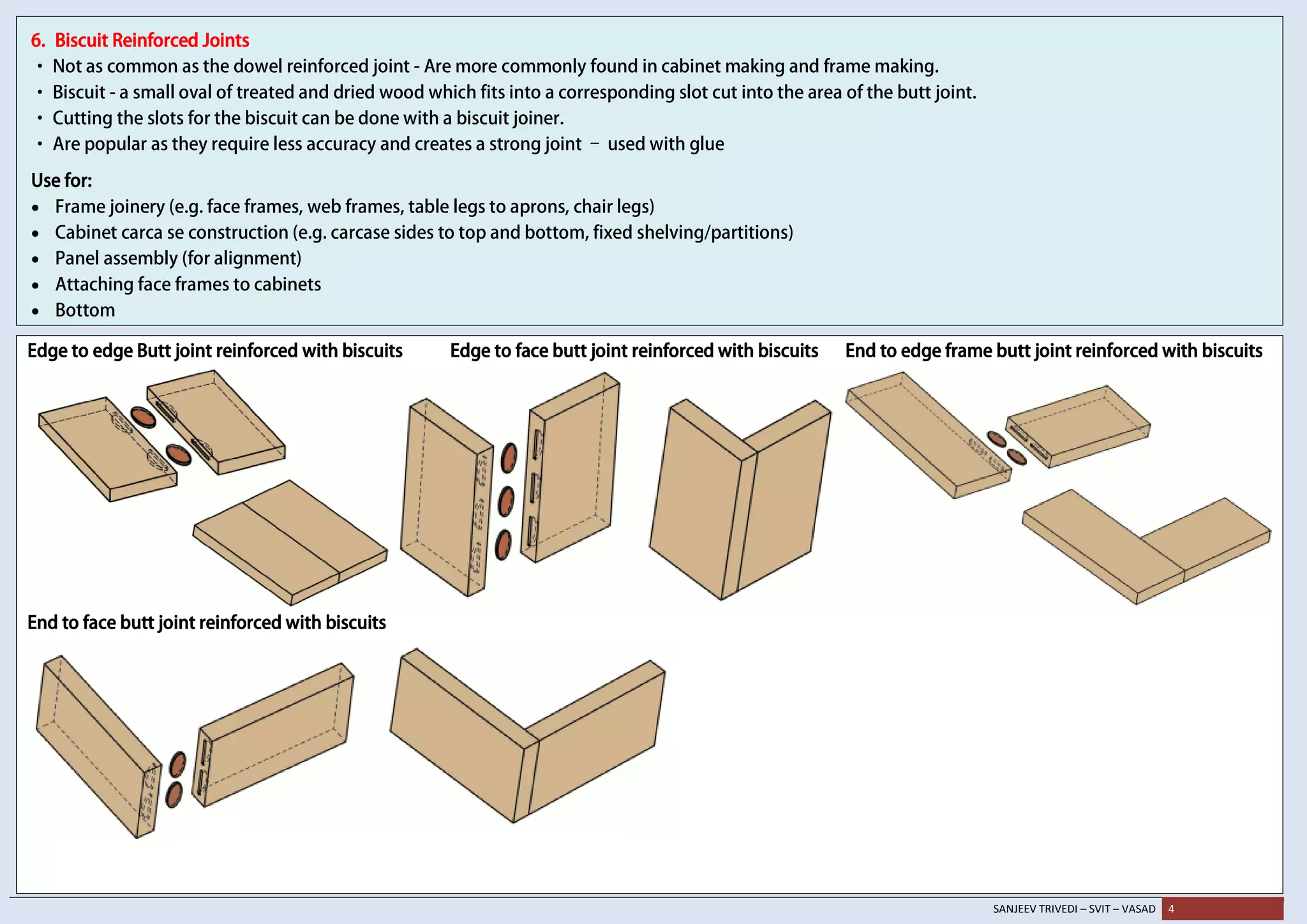 6. Biscuit Reinforced Joints

• Not as common as the dowel reinforced joint - Are more commonly found in cabinet making and frame making.
• Biscuit - a small oval of treated and dried wood which fits into a corresponding slot cut into the area of the butt joint.
• Cutting the slots for the biscuit can be done with a biscuit joiner.
• Are popular as they require less accuracy and creates a strong joint – used with glue

Use for:

• Frame joinery (e.g. face frames, web frames, table legs to aprons, chair legs)
• Cabinet carca se construction (e.g. carcase sides to top and bottom, fixed shelving/partitions)
• Panel assembly (for alignment)
• Attaching face frames to cabinets
• Bottom

Edge to edge Butt joint reinforced with biscuits

Edge to face butt joint reinforced with biscuits

End to edge frame butt joint reinforced with biscuits

End to face butt joint reinforced with biscuits

SANJEEV TRIVEDI – SVIT – VASAD 4