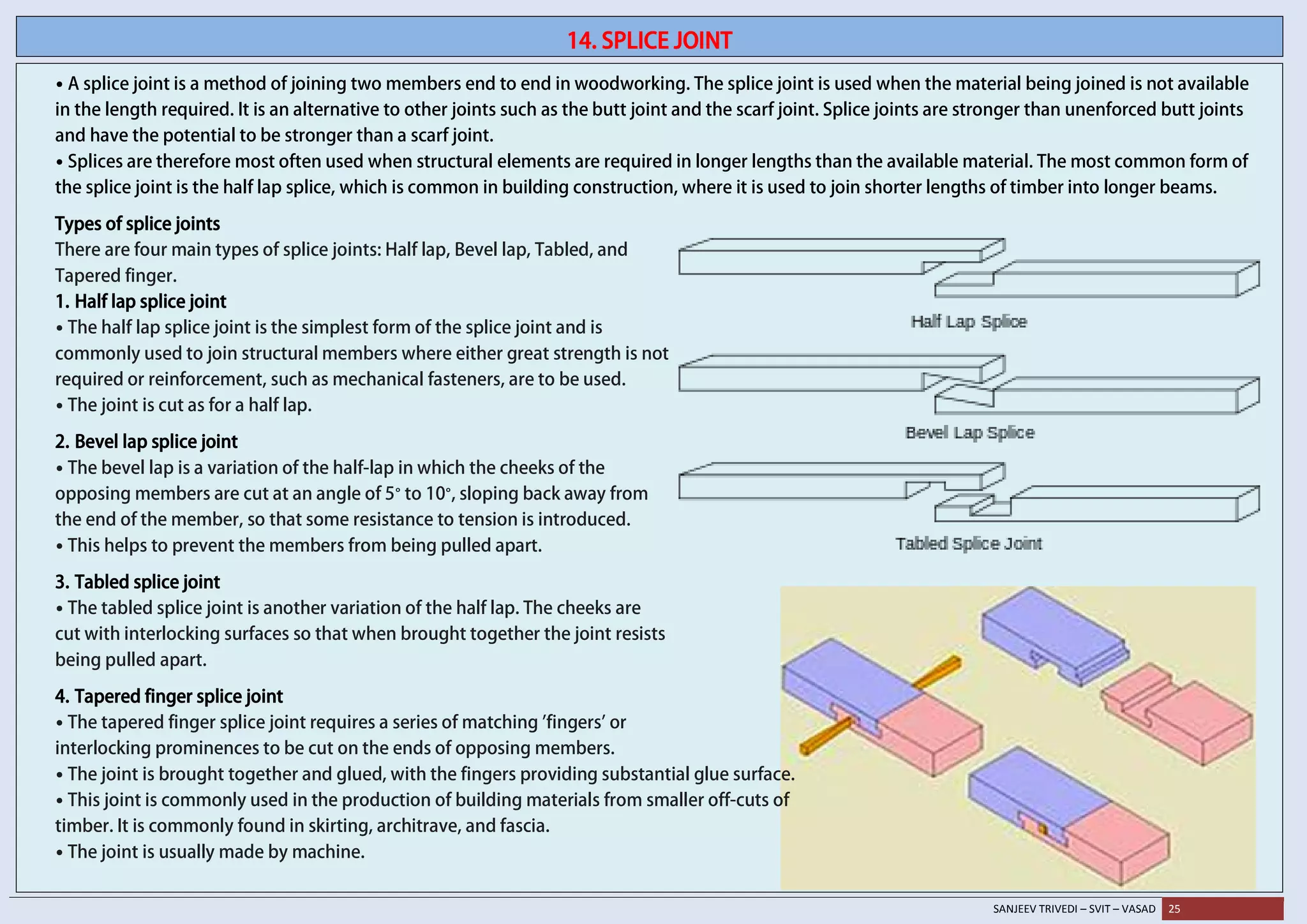 14. SPLICE JOINT

• A splice joint is a method of joining two members end to end in woodworking. The splice joint is used when the material being joined is not available in the length required. It is an alternative to other joints such as the butt joint and the scarf joint. Splice joints are stronger than unenforced butt joints and have the potential to be stronger than a scarf joint.
• Splices are therefore most often used when structural elements are required in longer lengths than the available material. The most common form of the splice joint is the half lap splice, which is common in building construction, where it is used to join shorter lengths of timber into longer beams.

Types of splice joints
There are four main types of splice joints: Half lap, Bevel lap, Tabled, and Tapered finger.

1. Half lap splice joint
• The half lap splice joint is the simplest form of the splice joint and is commonly used to join structural members where either great strength is not required or reinforcement, such as mechanical fasteners, are to be used.
• The joint is cut as for a half lap.

2. Bevel lap splice joint
• The bevel lap is a variation of the half-lap in which the cheeks of the opposing members are cut at an angle of 5° to 10°, sloping back away from the end of the member, so that some resistance to tension is introduced.
• This helps to prevent the members from being pulled apart.

3. Tabled splice joint
• The tabled splice joint is another variation of the half lap. The cheeks are cut with interlocking surfaces so that when brought together the joint resists being pulled apart.

4. Tapered finger splice joint
• The tapered finger splice joint requires a series of matching 'fingers' or interlocking prominences to be cut on the ends of opposing members.
• The joint is brought together and glued, with the fingers providing substantial glue surface.
• This joint is commonly used in the production of building materials from smaller off-cuts of timber. It is commonly found in skirting, architrave, and fascia.
• The joint is usually made by machine.

Half Lap Splice

Bevel Lap Splice

Tabled Splice Joint

SANJEEV TRIVEDI – SVIT – VASAD 25