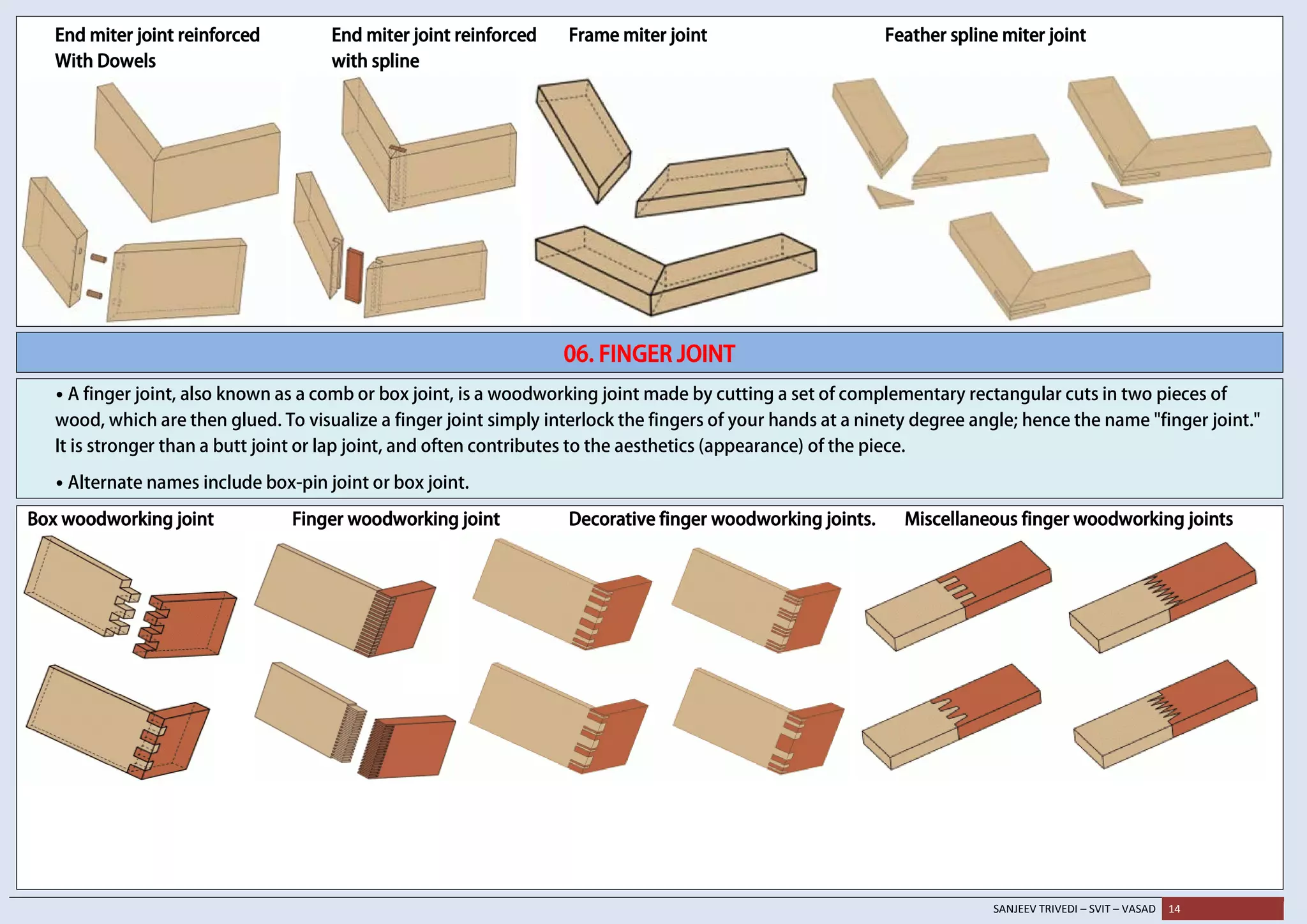 End miter joint reinforced With Dowels

End miter joint reinforced with spline

Frame miter joint

Feather spline miter joint

06. FINGER JOINT

• A finger joint, also known as a comb or box joint, is a woodworking joint made by cutting a set of complementary rectangular cuts in two pieces of wood, which are then glued. To visualize a finger joint simply interlock the fingers of your hands at a ninety degree angle; hence the name "finger joint." It is stronger than a butt joint or lap joint, and often contributes to the aesthetics (appearance) of the piece.

• Alternate names include box-pin joint or box joint.

Box woodworking joint

Finger woodworking joint

Decorative finger woodworking joints.

Miscellaneous finger woodworking joints

SANJEEV TRIVEDI – SVIT – VASAD 14