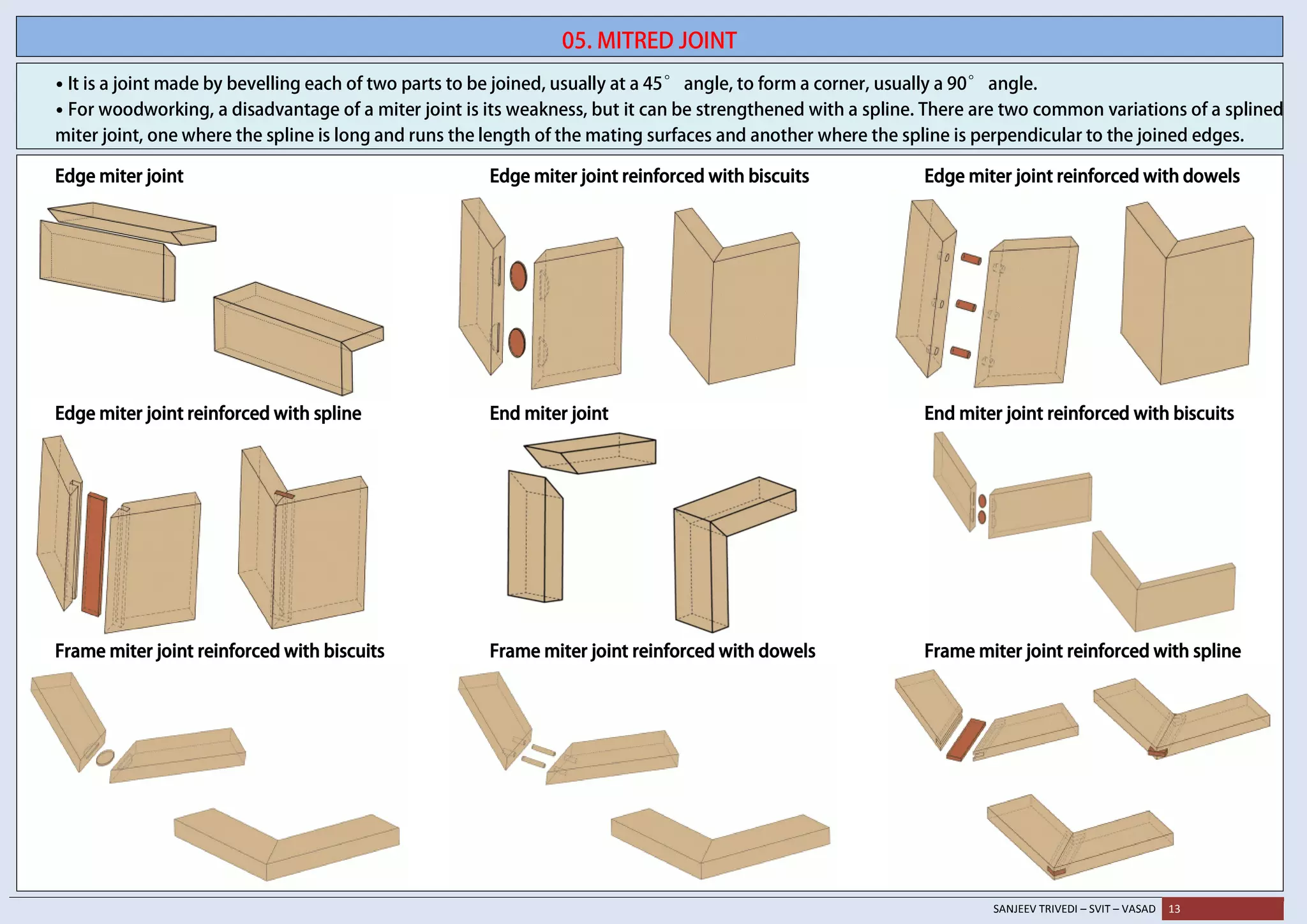 05. MITRED JOINT

• It is a joint made by bevelling each of two parts to be joined, usually at a 45° angle, to form a corner, usually a 90° angle.
• For woodworking, a disadvantage of a miter joint is its weakness, but it can be strengthened with a spline. There are two common variations of a splined miter joint, one where the spline is long and runs the length of the mating surfaces and another where the spline is perpendicular to the joined edges.

Edge miter joint

Edge miter joint reinforced with biscuits

Edge miter joint reinforced with dowels

Edge miter joint reinforced with spline

End miter joint

End miter joint reinforced with biscuits

Frame miter joint reinforced with biscuits

Frame miter joint reinforced with dowels

Frame miter joint reinforced with spline

SANJEEV TRIVEDI – SVIT – VASAD 13