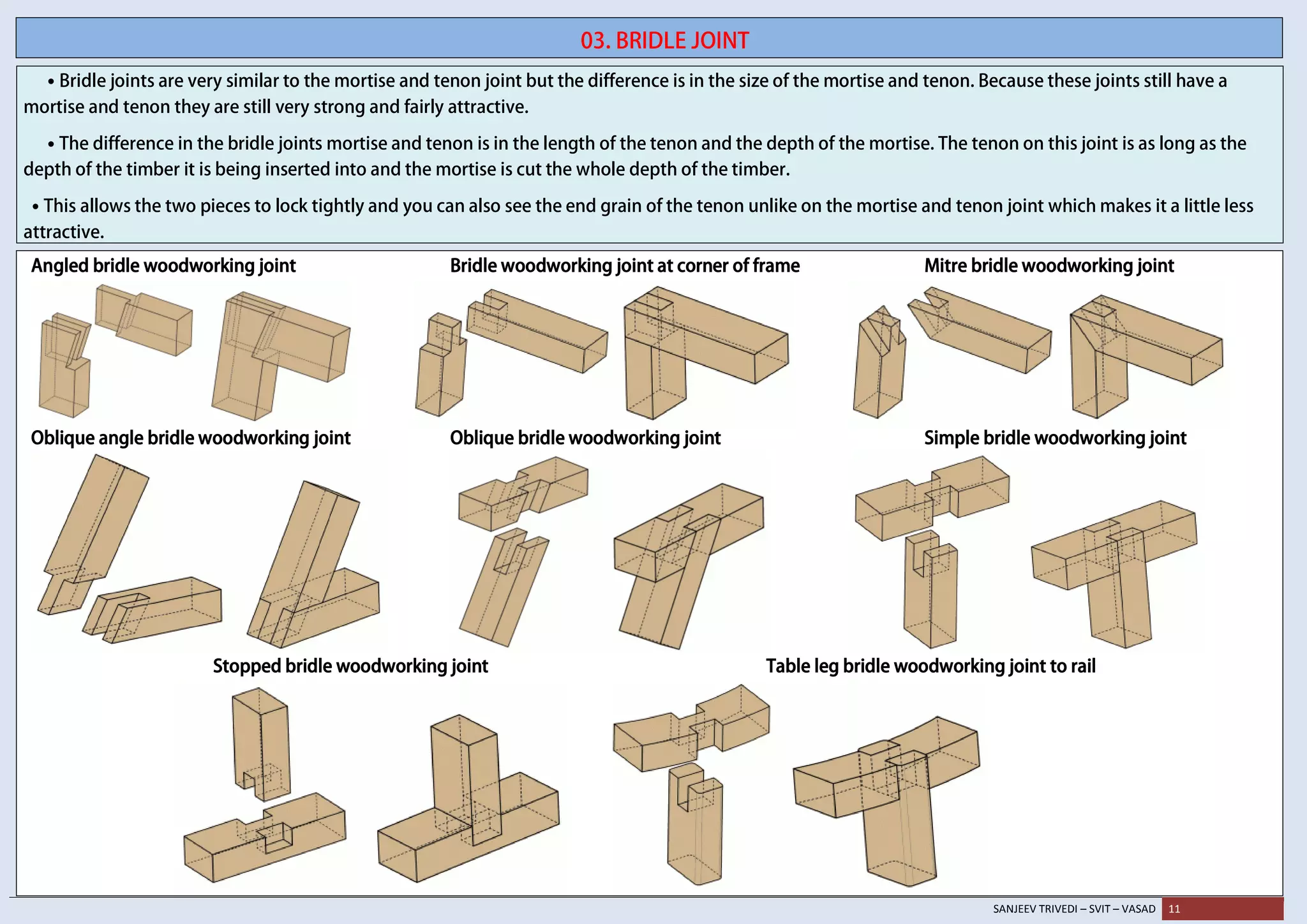 03. BRIDLE JOINT

• Bridle joints are very similar to the mortise and tenon joint but the difference is in the size of the mortise and tenon. Because these joints still have a mortise and tenon they are still very strong and fairly attractive.

• The difference in the bridle joints mortise and tenon is in the length of the tenon and the depth of the mortise. The tenon on this joint is as long as the depth of the timber it is being inserted into and the mortise is cut the whole depth of the timber.

• This allows the two pieces to lock tightly and you can also see the end grain of the tenon unlike on the mortise and tenon joint which makes it a little less attractive.

Angled bridle woodworking joint

Bridle woodworking joint at corner of frame

Mitre bridle woodworking joint

Oblique angle bridle woodworking joint

Oblique bridle woodworking joint

Simple bridle woodworking joint

Stopped bridle woodworking joint

Table leg bridle woodworking joint to rail

SANJEEV TRIVEDI – SVIT – VASAD 11