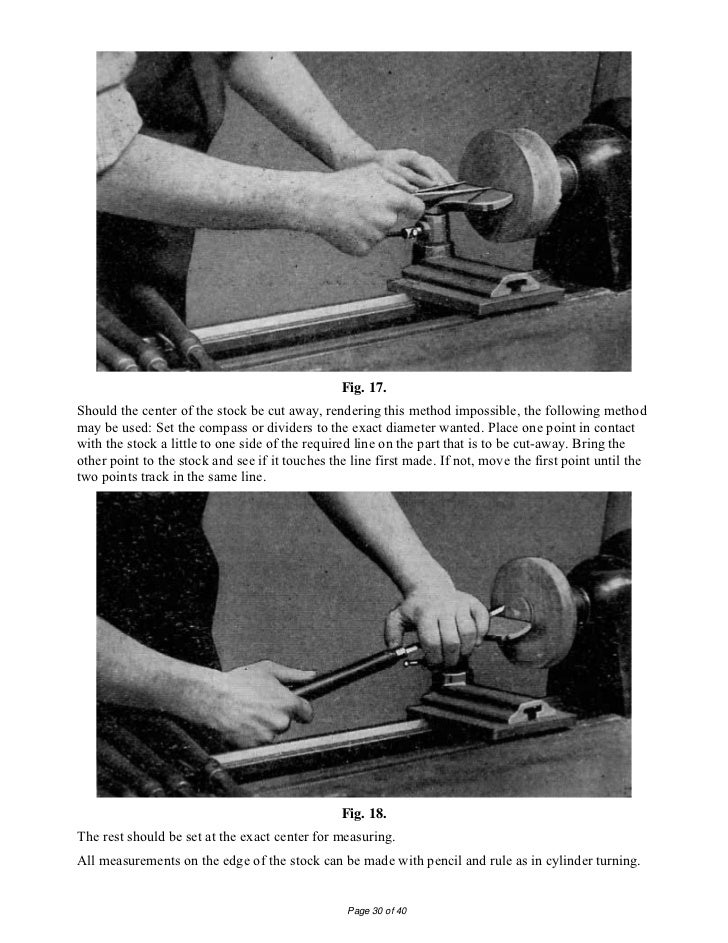 Fig. 17.

Should the center of the stock be cut away, rendering this method impossible, the following method may be used: Set the compass or dividers to the exact diameter wanted. Place one point in contact with the stock a little to one side of the required line on the part that is to be cut-away. Bring the other point to the stock and see if it touches the line first made. If not, move the first point until the two points track in the same line.

Fig. 18.

The rest should be set at the exact center for measuring.

All measurements on the edge of the stock can be made with pencil and rule as in cylinder turning.

Page 30 of 40