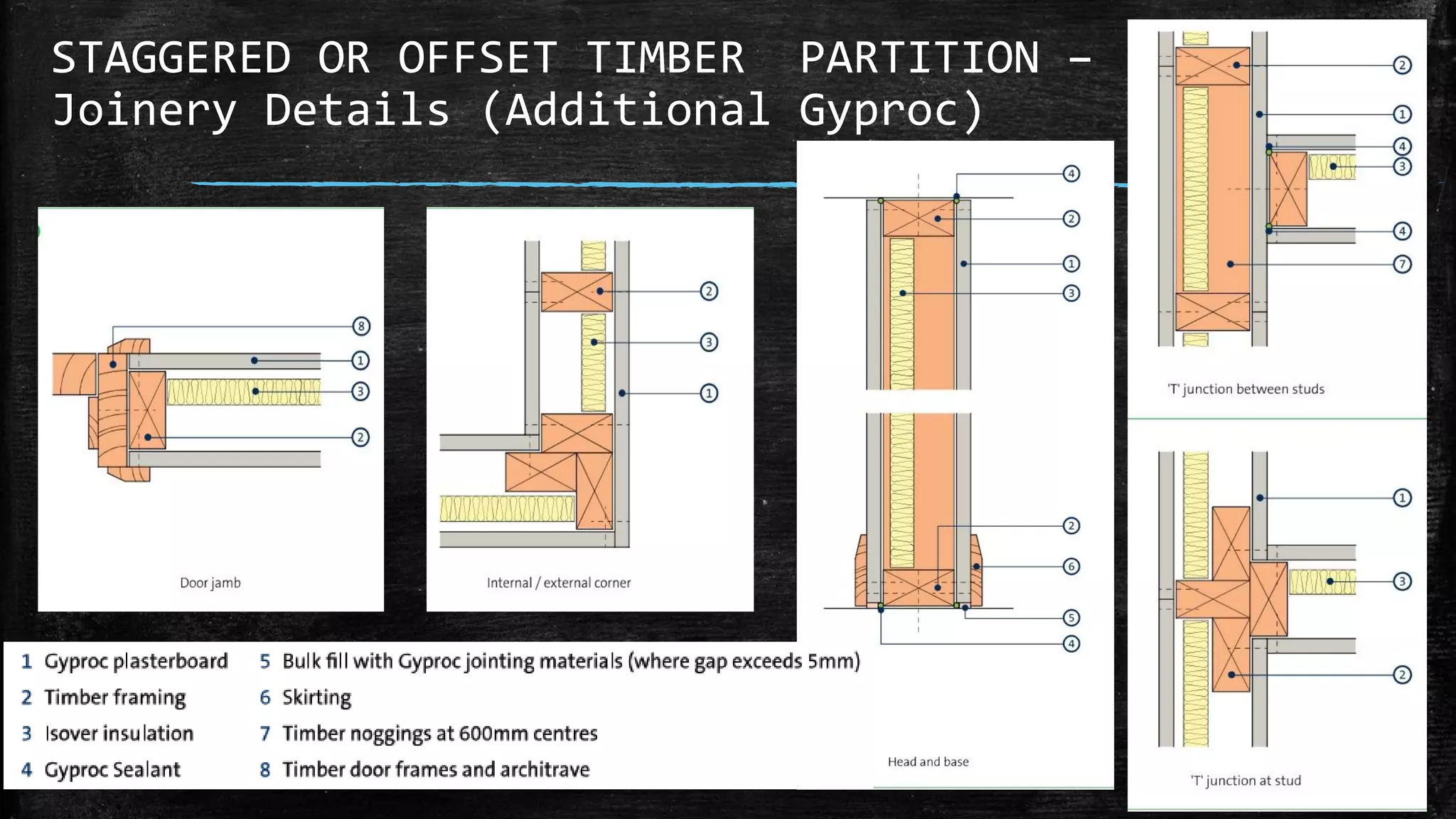 STAGGERED OR OFFSET TIMBER PARTITION – Joinery Details (Additional Gyproc)

8
1
3
2
Door jamb

2
3
1
Internal / external corner

4
2
1
3
2
6
5
4
Head and base

2
1
4
3
4
7
'T' junction between studs

1
3
2
'T' junction at stud

1 Gyproc plasterboard
2 Timber framing
3 Isover insulation
4 Gyproc Sealant
5 Bulk fill with Gyproc jointing materials (where gap exceeds 5mm)
6 Skirting
7 Timber noggings at 600mm centres
8 Timber door frames and architrave