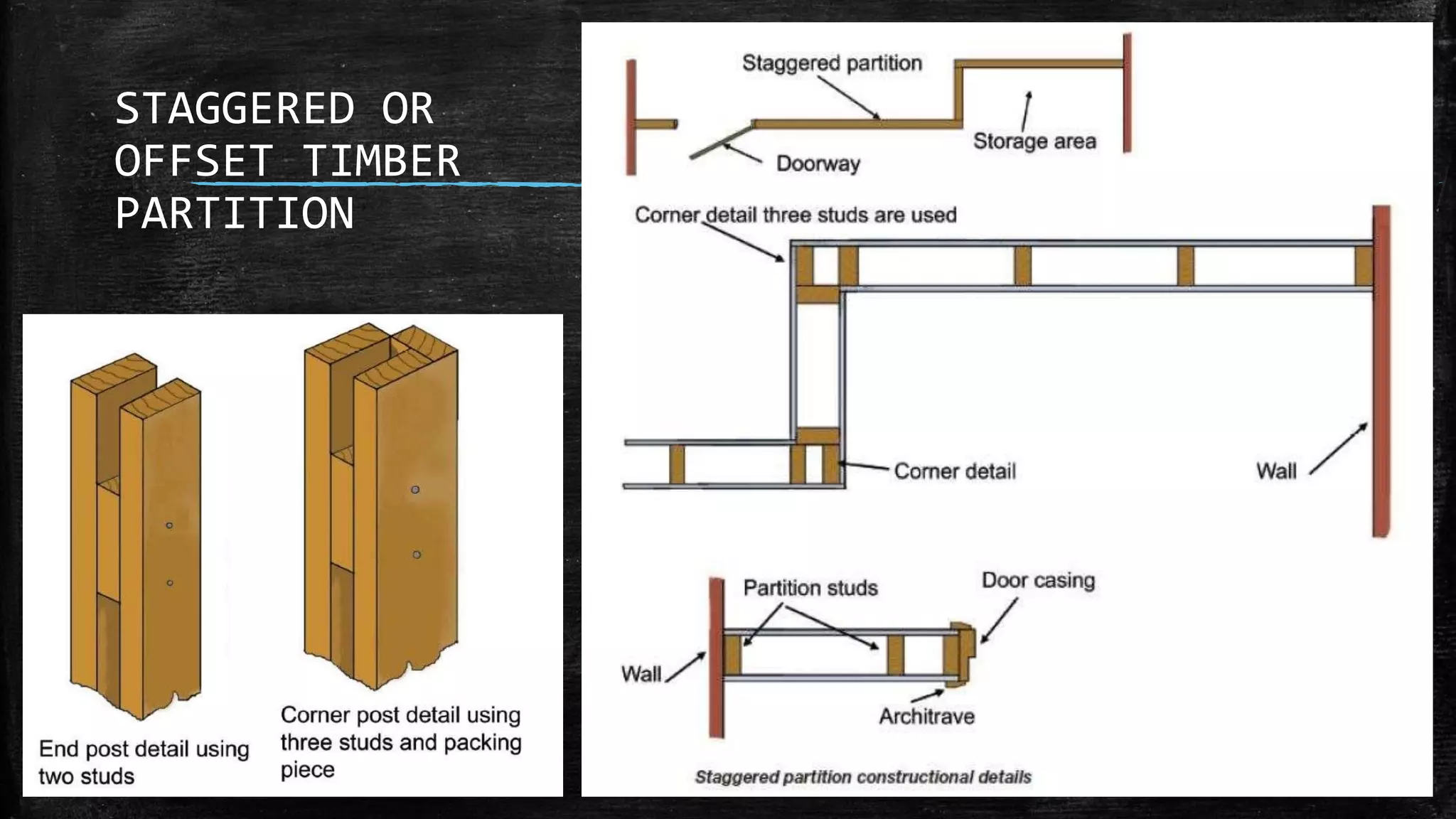 STAGGERED OR OFFSET TIMBER PARTITION

End post detail using two studs

Corner post detail using three studs and packing piece

Staggered partition

Storage area

Doorway

Corner detail three studs are used

Corner detail

Wall

Partition studs

Door casing

Wall

Architrave

Staggered partition constructional details