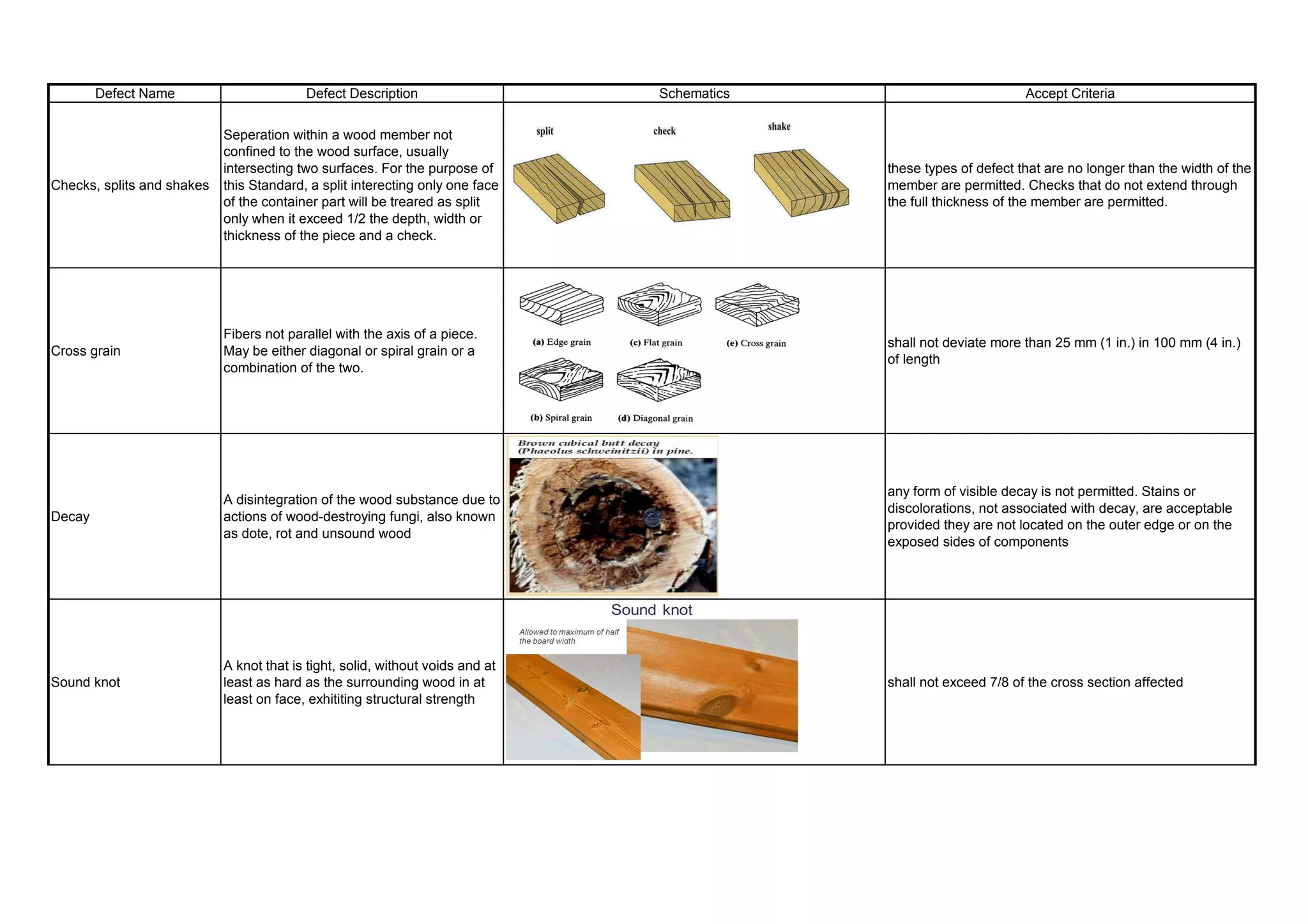 | Defect Name | Defect Description | Schematics | Accept Criteria |
|---|---|---|---|
| Checks, splits and shakes | Seperation within a wood member not confined to the wood surface, usually intersecting two surfaces. For the purpose of this Standard, a split interecting only one face of the container part will be treared as split only when it exceed 1/2 the depth, width or thickness of the piece and a check. | split check shake | these types of defect that are no longer than the width of the member are permitted. Checks that do not extend through the full thickness of the member are permitted. |
| Cross grain | Fibers not parallel with the axis of a piece. May be either diagonal or spiral grain or a combination of the two. | (a) Edge grain (c) Flat grain (e) Cross grain (b) Spiral grain (d) Diagonal grain | shall not deviate more than 25 mm (1 in.) in 100 mm (4 in.) of length |
| Decay | A disintegration of the wood substance due to actions of wood-destroying fungi, also known as dote, rot and unsound wood | Brown cubical butt decay (Phaeolus schweinitzii) in pine. | any form of visible decay is not permitted. Stains or discolorations, not associated with decay, are acceptable provided they are not located on the outer edge or on the exposed sides of components |
| Sound knot | A knot that is tight, solid, without voids and at least as hard as the surrounding wood in at least on face, exhititing structural strength | Sound knot Allowed to maximum of half the board width | shall not exceed 7/8 of the cross section affected |