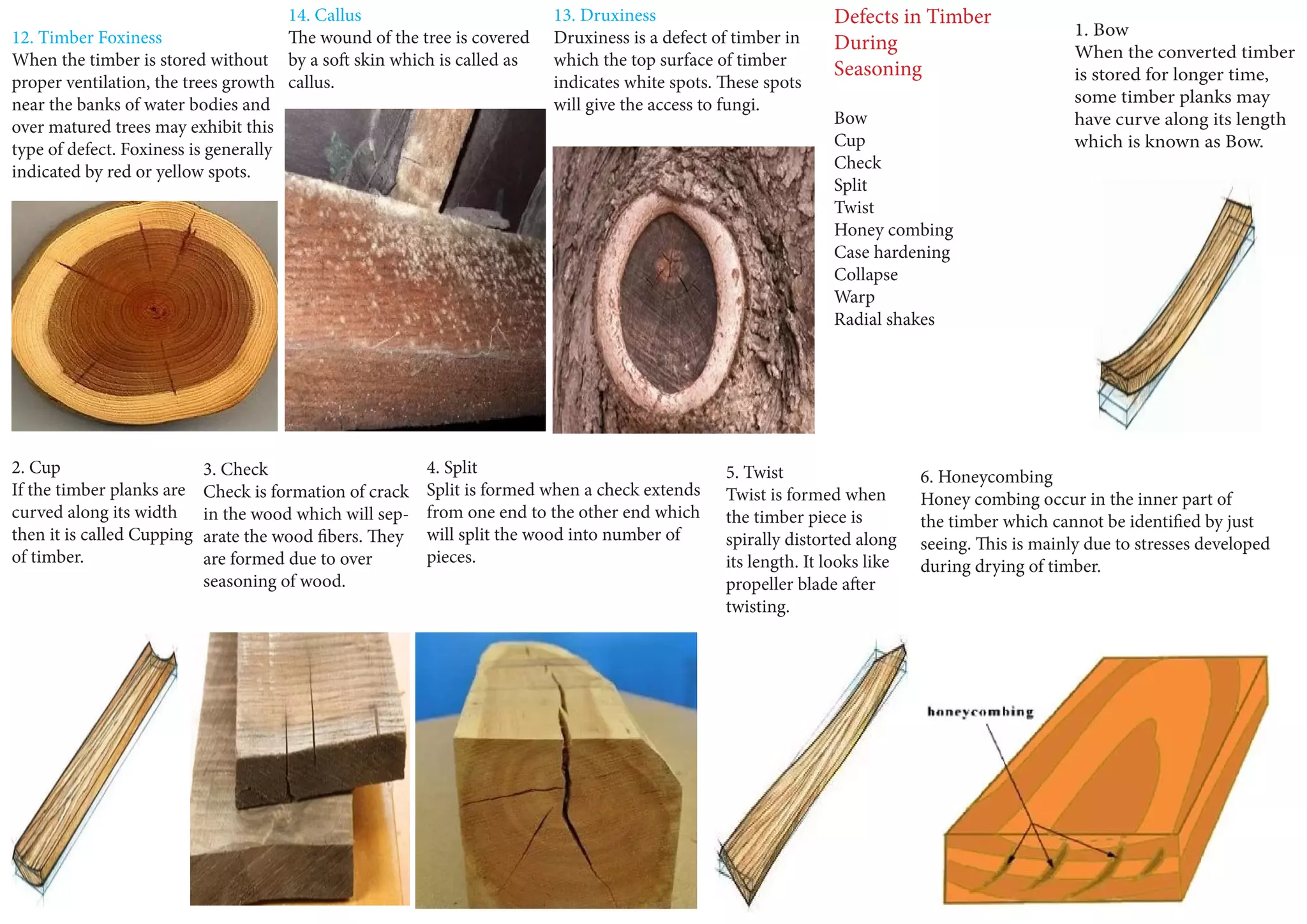 12. Timber Foxiness
When the timber is stored without proper ventilation, the trees growth near the banks of water bodies and over matured trees may exhibit this type of defect. Foxiness is generally indicated by red or yellow spots.

14. Callus
The wound of the tree is covered by a soft skin which is called as callus.

13. Druxiness
Druxiness is a defect of timber in which the top surface of timber indicates white spots. These spots will give the access to fungi.

Defects in Timber During Seasoning

Bow
Cup
Check
Split
Twist
Honey combing
Case hardening
Collapse
Warp
Radial shakes

1. Bow
When the converted timber is stored for longer time, some timber planks may have curve along its length which is known as Bow.

2. Cup
If the timber planks are curved along its width then it is called Cupping of timber.

3. Check
Check is formation of crack in the wood which will separate the wood fibers. They are formed due to over seasoning of wood.

4. Split
Split is formed when a check extends from one end to the other end which will split the wood into number of pieces.

5. Twist
Twist is formed when the timber piece is spirally distorted along its length. It looks like propeller blade after twisting.

6. Honeycombing
Honey combing occur in the inner part of the timber which cannot be identified by just seeing. This is mainly due to stresses developed during drying of timber.

honeycombing