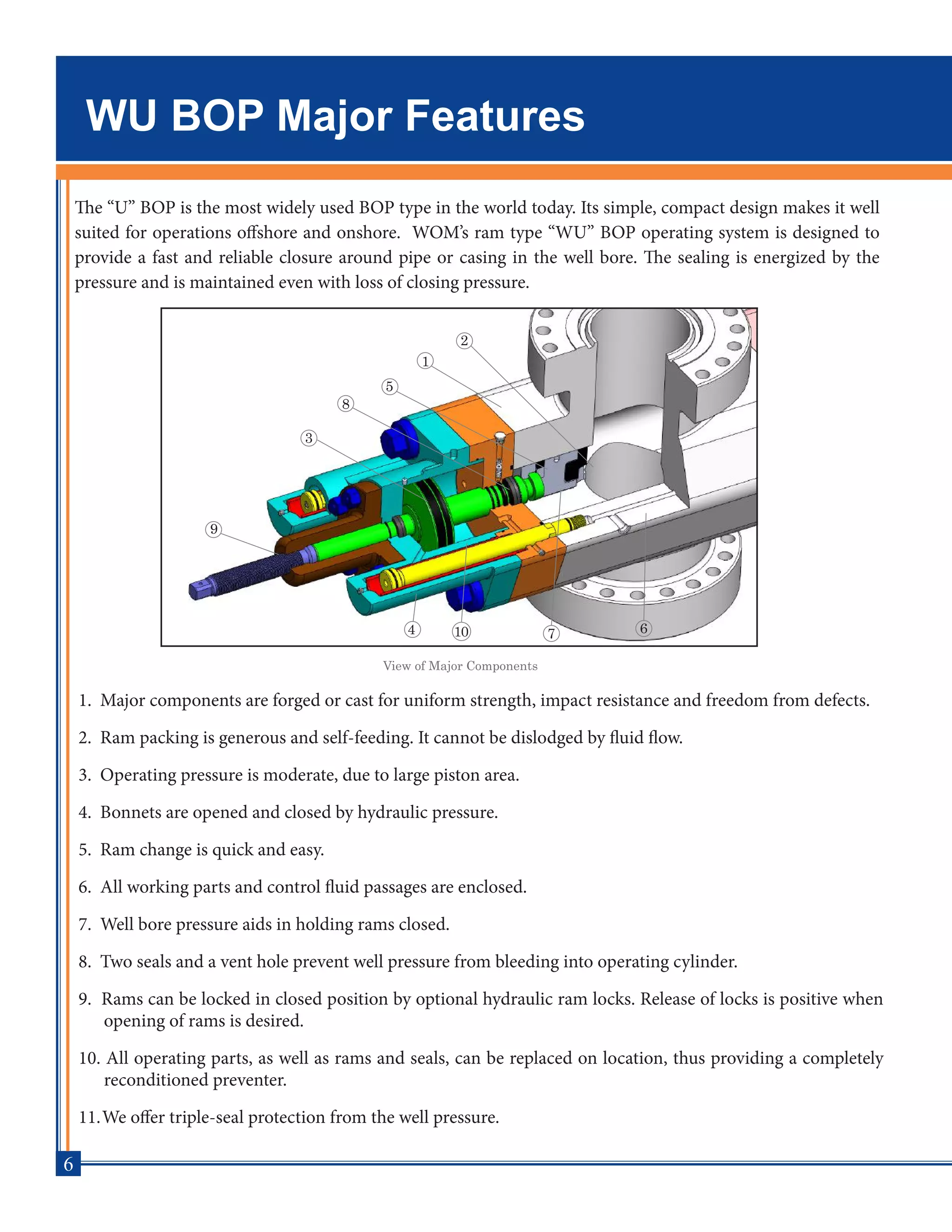 WU BOP Major Features

The “U” BOP is the most widely used BOP type in the world today. Its simple, compact design makes it well suited for operations offshore and onshore. WOM’s ram type “WU” BOP operating system is designed to provide a fast and reliable closure around pipe or casing in the well bore. The sealing is energized by the pressure and is maintained even with loss of closing pressure.

2
1
5
8
3
9
4
10
7
6

View of Major Components

1. Major components are forged or cast for uniform strength, impact resistance and freedom from defects.

2. Ram packing is generous and self-feeding. It cannot be dislodged by fluid flow.

3. Operating pressure is moderate, due to large piston area.

4. Bonnets are opened and closed by hydraulic pressure.

5. Ram change is quick and easy.

6. All working parts and control fluid passages are enclosed.

7. Well bore pressure aids in holding rams closed.

8. Two seals and a vent hole prevent well pressure from bleeding into operating cylinder.

9. Rams can be locked in closed position by optional hydraulic ram locks. Release of locks is positive when opening of rams is desired.

10. All operating parts, as well as rams and seals, can be replaced on location, thus providing a completely reconditioned preventer.

11. We offer triple-seal protection from the well pressure.

6