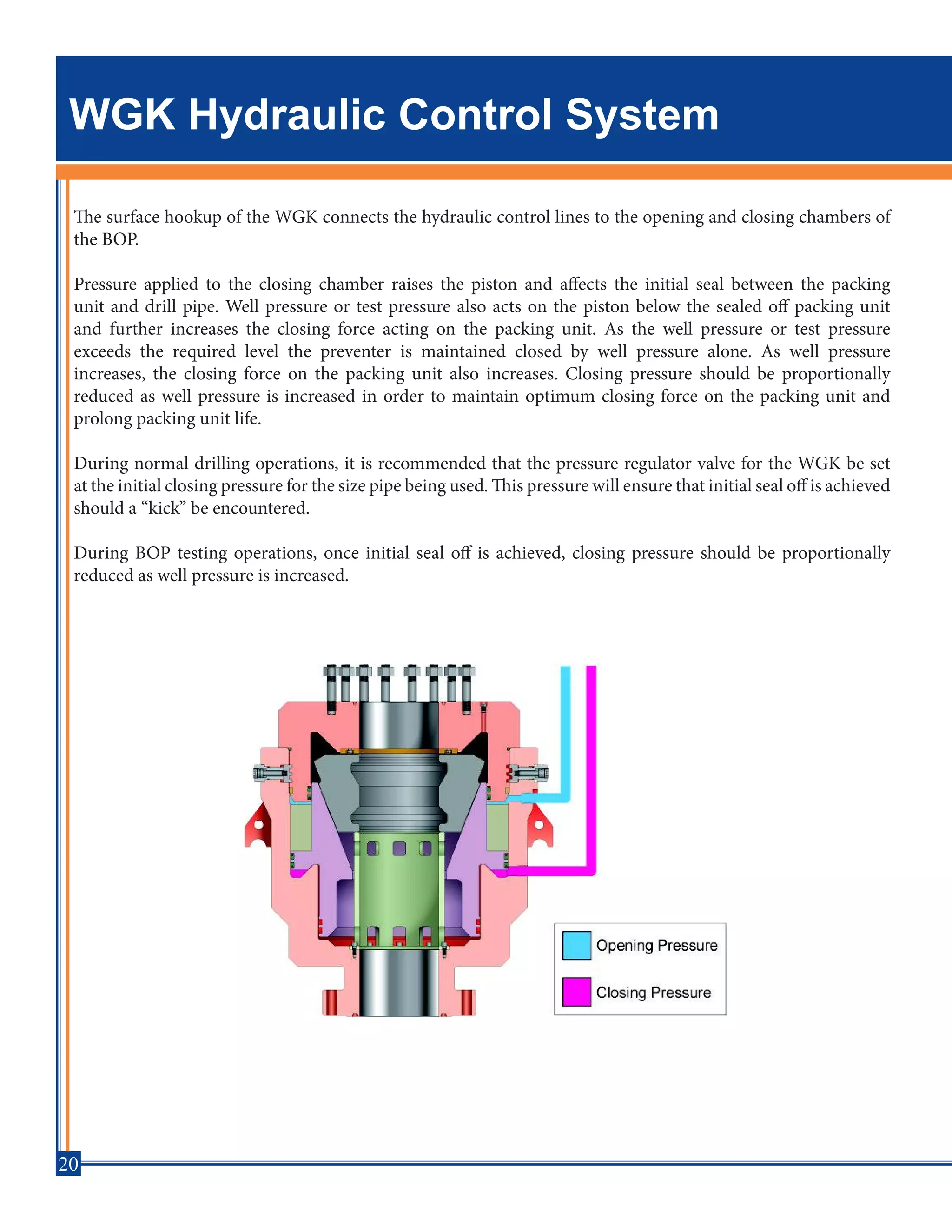 WGK Hydraulic Control System

The surface hookup of the WGK connects the hydraulic control lines to the opening and closing chambers of the BOP.

Pressure applied to the closing chamber raises the piston and affects the initial seal between the packing unit and drill pipe. Well pressure or test pressure also acts on the piston below the sealed off packing unit and further increases the closing force acting on the packing unit. As the well pressure or test pressure exceeds the required level the preventer is maintained closed by well pressure alone. As well pressure increases, the closing force on the packing unit also increases. Closing pressure should be proportionally reduced as well pressure is increased in order to maintain optimum closing force on the packing unit and prolong packing unit life.

During normal drilling operations, it is recommended that the pressure regulator valve for the WGK be set at the initial closing pressure for the size pipe being used. This pressure will ensure that initial seal off is achieved should a “kick” be encountered.

During BOP testing operations, once initial seal off is achieved, closing pressure should be proportionally reduced as well pressure is increased.

Opening Pressure
Closing Pressure

20