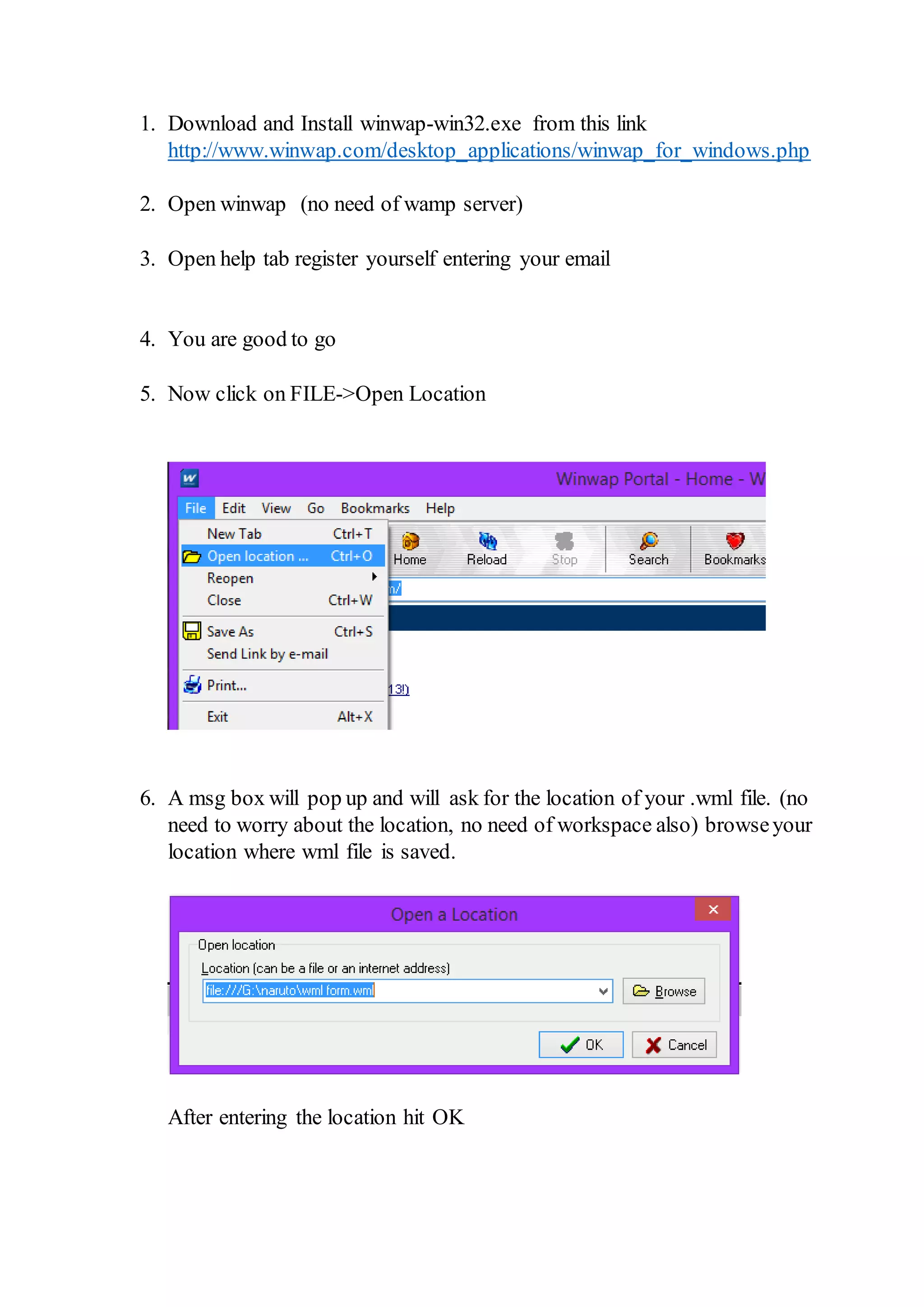 1. Download and Install winwap-win32.exe from this link http://www.winwap.com/desktop_applications/winwap_for_windows.php

2. Open winwap (no need of wamp server)

3. Open help tab register yourself entering your email

4. You are good to go

5. Now click on FILE->Open Location

Winwap Portal - Home - W

File Edit View Go Bookmarks Help

New Tab Ctrl+T
Open location ... Ctrl+O
Reopen
Close Ctrl+W
Save As Ctrl+S
Send Link by e-mail
Print...
Exit Alt+X

Home Reload Stop Search Bookmarks

m/

13!)

6. A msg box will pop up and will ask for the location of your .wml file. (no need to worry about the location, no need of workspace also) browse your location where wml file is saved.

Open a Location

Open location
Location (can be a file or an internet address)
file:///G:\naruto\wml form.wml
Browse
OK
Cancel

After entering the location hit OK