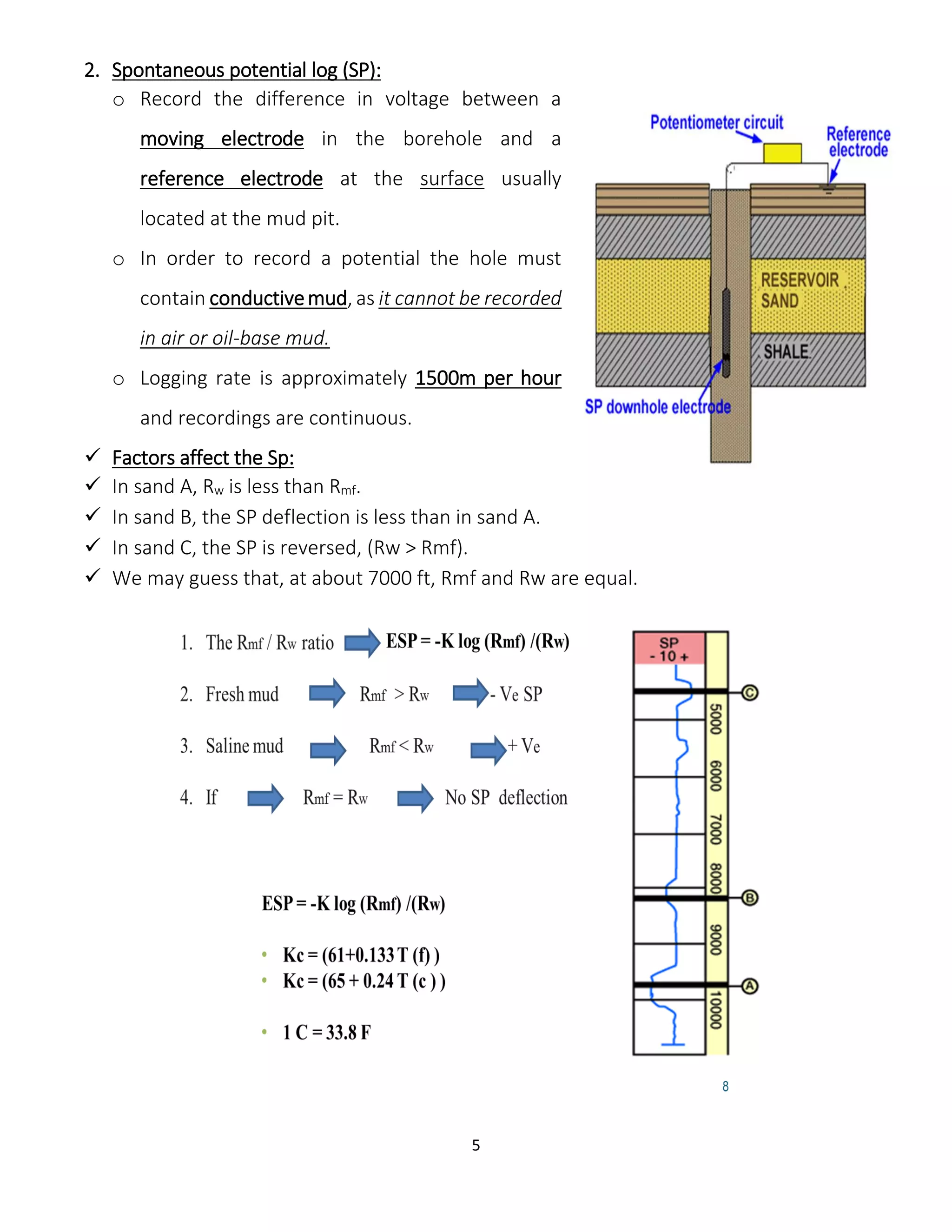 2. Spontaneous potential log (SP):

o Record the difference in voltage between a moving electrode in the borehole and a reference electrode at the surface usually located at the mud pit.

o In order to record a potential the hole must contain conductive mud, as it cannot be recorded in air or oil-base mud.

o Logging rate is approximately 1500m per hour and recordings are continuous.

Potentiometer circuit
Reference electrode
RESERVOIR SAND
SHALE
SP downhole electrode

✓ Factors affect the Sp:
✓ In sand A, $R_w$ is less than $R_{mf}$.
✓ In sand B, the SP deflection is less than in sand A.
✓ In sand C, the SP is reversed, (Rw > Rmf).
✓ We may guess that, at about 7000 ft, Rmf and Rw are equal.

1. The Rmf / Rw ratio ESP = -K log (Rmf) /(Rw)
2. Fresh mud Rmf > Rw - Ve SP
3. Saline mud Rmf < Rw + Ve
4. If Rmf = Rw No SP deflection

ESP = -K log (Rmf) /(Rw)

• Kc = (61+0.133 T (f) )
• Kc = (65 + 0.24 T (c ) )

• 1 C = 33.8 F

SP
- 10 +
C
5000
6000
7000
8000
B
9000
A
10000

8

5