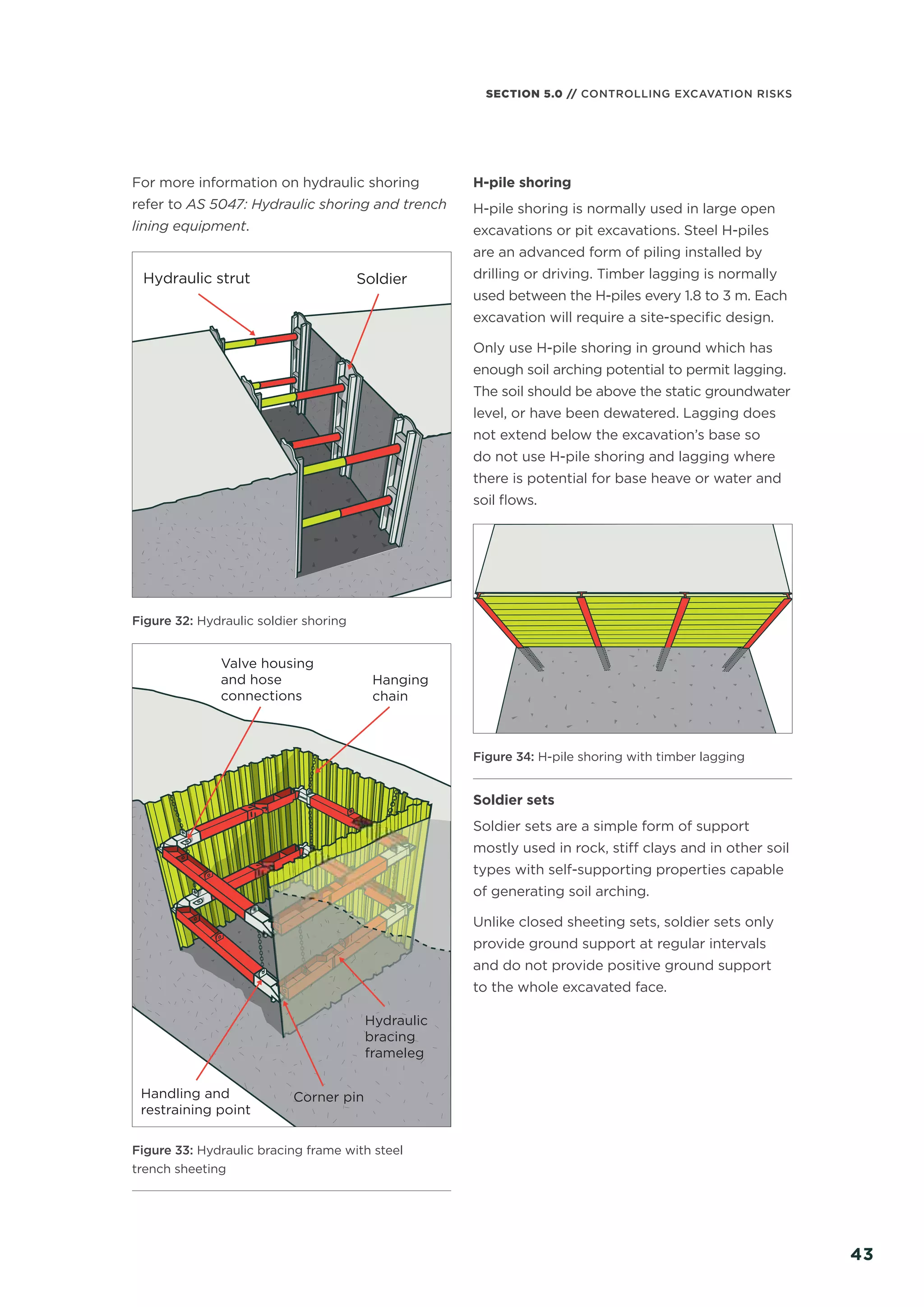 SECTION 5.0 // CONTROLLING EXCAVATION RISKS

For more information on hydraulic shoring refer to AS 5047: Hydraulic shoring and trench lining equipment.

Hydraulic strut

Soldier

Figure 32: Hydraulic soldier shoring

Valve housing and hose connections

Hanging chain

Hydraulic bracing frameleg

Handling and restraining point

Corner pin

Figure 33: Hydraulic bracing frame with steel trench sheeting

H-pile shoring

H-pile shoring is normally used in large open excavations or pit excavations. Steel H-piles are an advanced form of piling installed by drilling or driving. Timber lagging is normally used between the H-piles every 1.8 to 3 m. Each excavation will require a site-specific design.

Only use H-pile shoring in ground which has enough soil arching potential to permit lagging. The soil should be above the static groundwater level, or have been dewatered. Lagging does not extend below the excavation's base so do not use H-pile shoring and lagging where there is potential for base heave or water and soil flows.

Figure 34: H-pile shoring with timber lagging

Soldier sets

Soldier sets are a simple form of support mostly used in rock, stiff clays and in other soil types with self-supporting properties capable of generating soil arching.

Unlike closed sheeting sets, soldier sets only provide ground support at regular intervals and do not provide positive ground support to the whole excavated face.

43