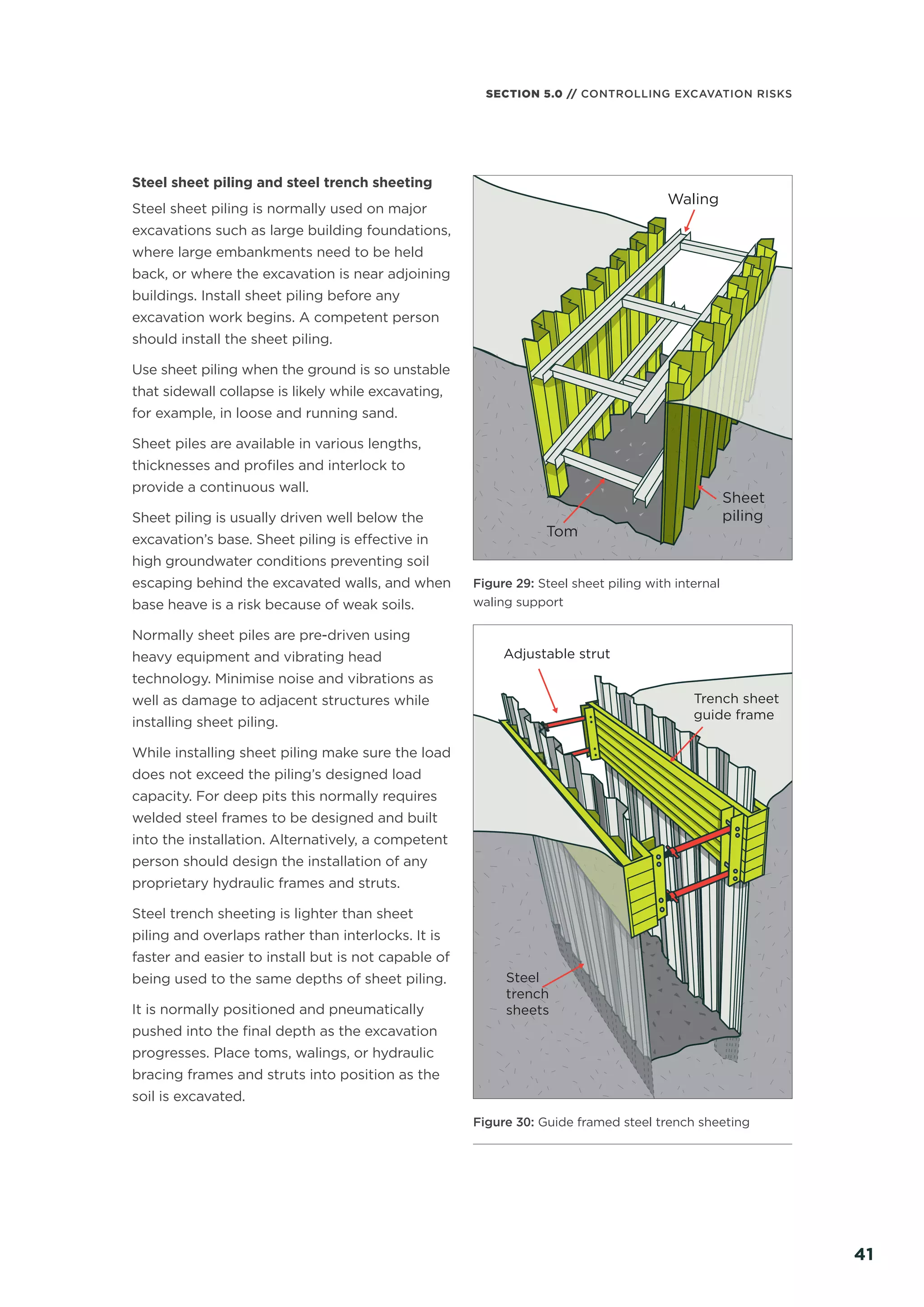 SECTION 5.0 // CONTROLLING EXCAVATION RISKS

Steel sheet piling and steel trench sheeting

Steel sheet piling is normally used on major excavations such as large building foundations, where large embankments need to be held back, or where the excavation is near adjoining buildings. Install sheet piling before any excavation work begins. A competent person should install the sheet piling.

Use sheet piling when the ground is so unstable that sidewall collapse is likely while excavating, for example, in loose and running sand.

Sheet piles are available in various lengths, thicknesses and profiles and interlock to provide a continuous wall.

Sheet piling is usually driven well below the excavation's base. Sheet piling is effective in high groundwater conditions preventing soil escaping behind the excavated walls, and when base heave is a risk because of weak soils.

Normally sheet piles are pre-driven using heavy equipment and vibrating head technology. Minimise noise and vibrations as well as damage to adjacent structures while installing sheet piling.

While installing sheet piling make sure the load does not exceed the piling's designed load capacity. For deep pits this normally requires welded steel frames to be designed and built into the installation. Alternatively, a competent person should design the installation of any proprietary hydraulic frames and struts.

Steel trench sheeting is lighter than sheet piling and overlaps rather than interlocks. It is faster and easier to install but is not capable of being used to the same depths of sheet piling.

It is normally positioned and pneumatically pushed into the final depth as the excavation progresses. Place toms, walings, or hydraulic bracing frames and struts into position as the soil is excavated.

Waling
Sheet piling
Tom

Figure 29: Steel sheet piling with internal waling support

Adjustable strut
Trench sheet guide frame
Steel trench sheets

Figure 30: Guide framed steel trench sheeting

41