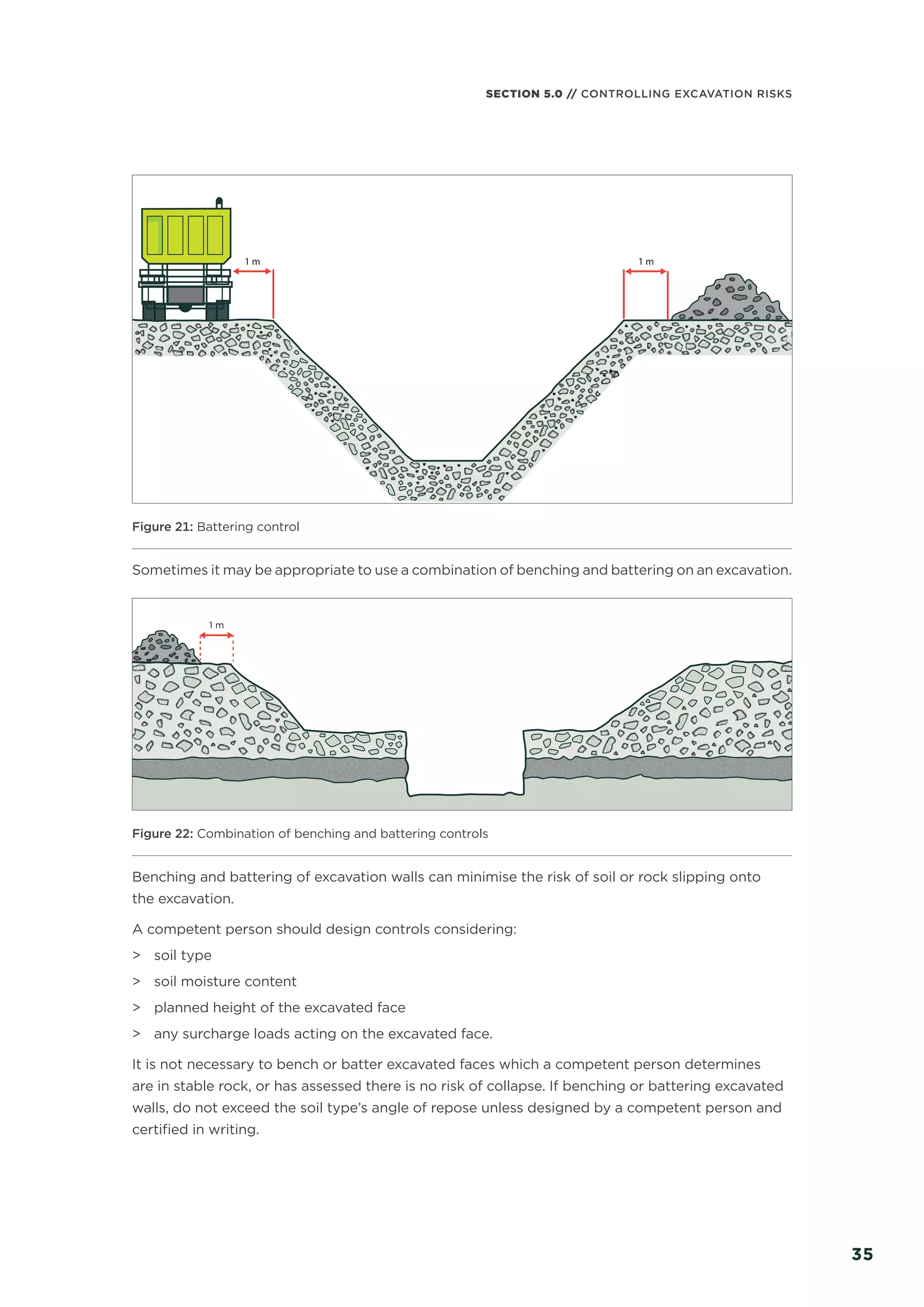 SECTION 5.0 // CONTROLLING EXCAVATION RISKS

1 m

1 m

Figure 21: Battering control

Sometimes it may be appropriate to use a combination of benching and battering on an excavation.

1 m

Figure 22: Combination of benching and battering controls

Benching and battering of excavation walls can minimise the risk of soil or rock slipping onto the excavation.

A competent person should design controls considering:

> soil type

> soil moisture content

> planned height of the excavated face

> any surcharge loads acting on the excavated face.

It is not necessary to bench or batter excavated faces which a competent person determines are in stable rock, or has assessed there is no risk of collapse. If benching or battering excavated walls, do not exceed the soil type's angle of repose unless designed by a competent person and certified in writing.

35