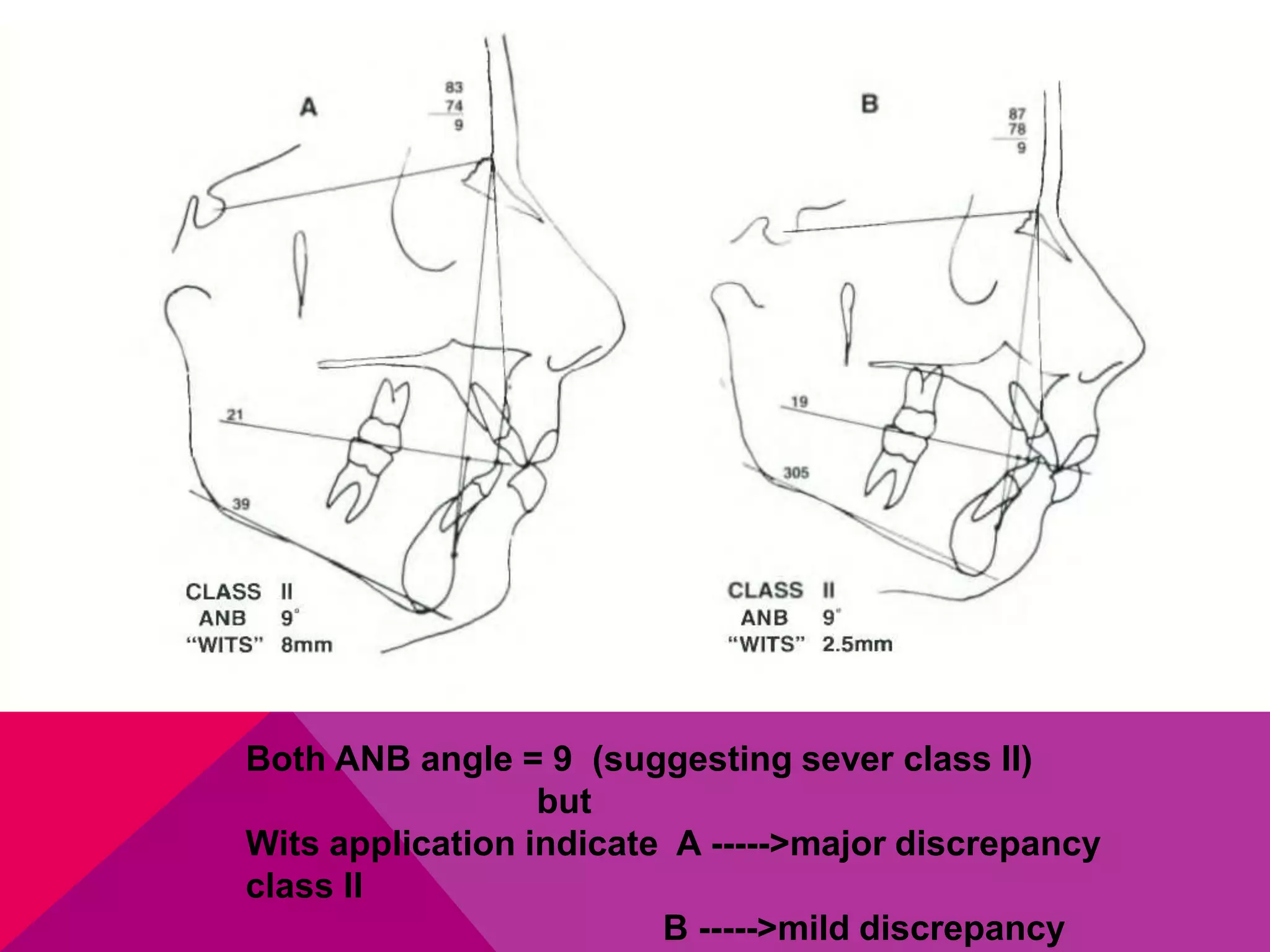 A

83
74
9

21

39

CLASS II
ANB 9°
"WITS" 8mm

B

87
78
9

19

305

CLASS II
ANB 9°
"WITS" 2.5mm

Both ANB angle = 9 (suggesting sever class II)
but
Wits application indicate A ----->major discrepancy class II

B ----->mild discrepancy