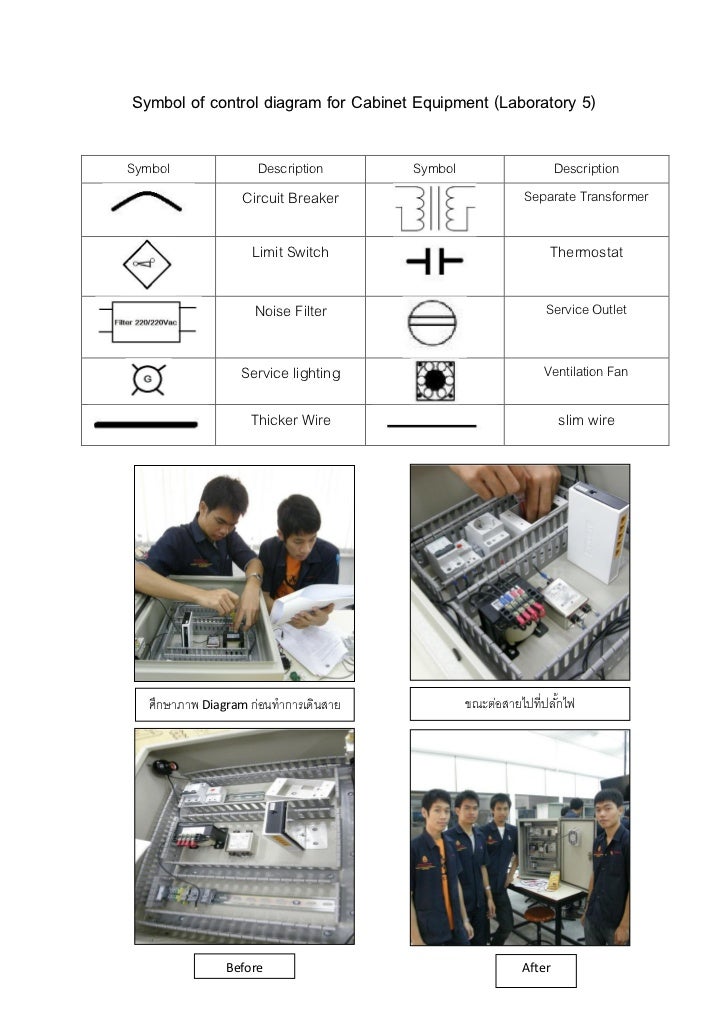 Symbol of control diagram for Cabinet Equipment (Laboratory 5)

| Symbol | Description | Symbol | Description |
|---|---|---|---|
| | Circuit Breaker | | Separate Transformer |
| | Limit Switch | | Thermostat |
| Filter 220/220Vac | Noise Filter | | Service Outlet |
| G | Service lighting | | Ventilation Fan |
| | Thicker Wire | | slim wire |

ศึกษาภาพ Diagram ก่อนทำการเดินสาย

ขณะต่อสายไปที่ปลั๊กไฟ

Before

After