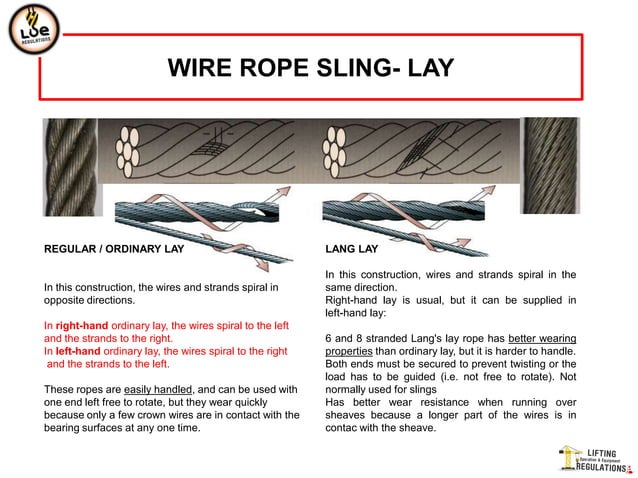 LOE REGULATIONS

WIRE ROPE SLING- LAY

REGULAR / ORDINARY LAY

In this construction, the wires and strands spiral in opposite directions.

In right-hand ordinary lay, the wires spiral to the left and the strands to the right.
In left-hand ordinary lay, the wires spiral to the right and the strands to the left.

These ropes are easily handled, and can be used with one end left free to rotate, but they wear quickly because only a few crown wires are in contact with the bearing surfaces at any one time.

LANG LAY

In this construction, wires and strands spiral in the same direction.
Right-hand lay is usual, but it can be supplied in left-hand lay:

6 and 8 stranded Lang's lay rope has better wearing properties than ordinary lay, but it is harder to handle. Both ends must be secured to prevent twisting or the load has to be guided (i.e. not free to rotate). Not normally used for slings
Has better wear resistance when running over sheaves because a longer part of the wires is in contac with the sheave.

LIFTING Operation & Equipment REGULATIONS