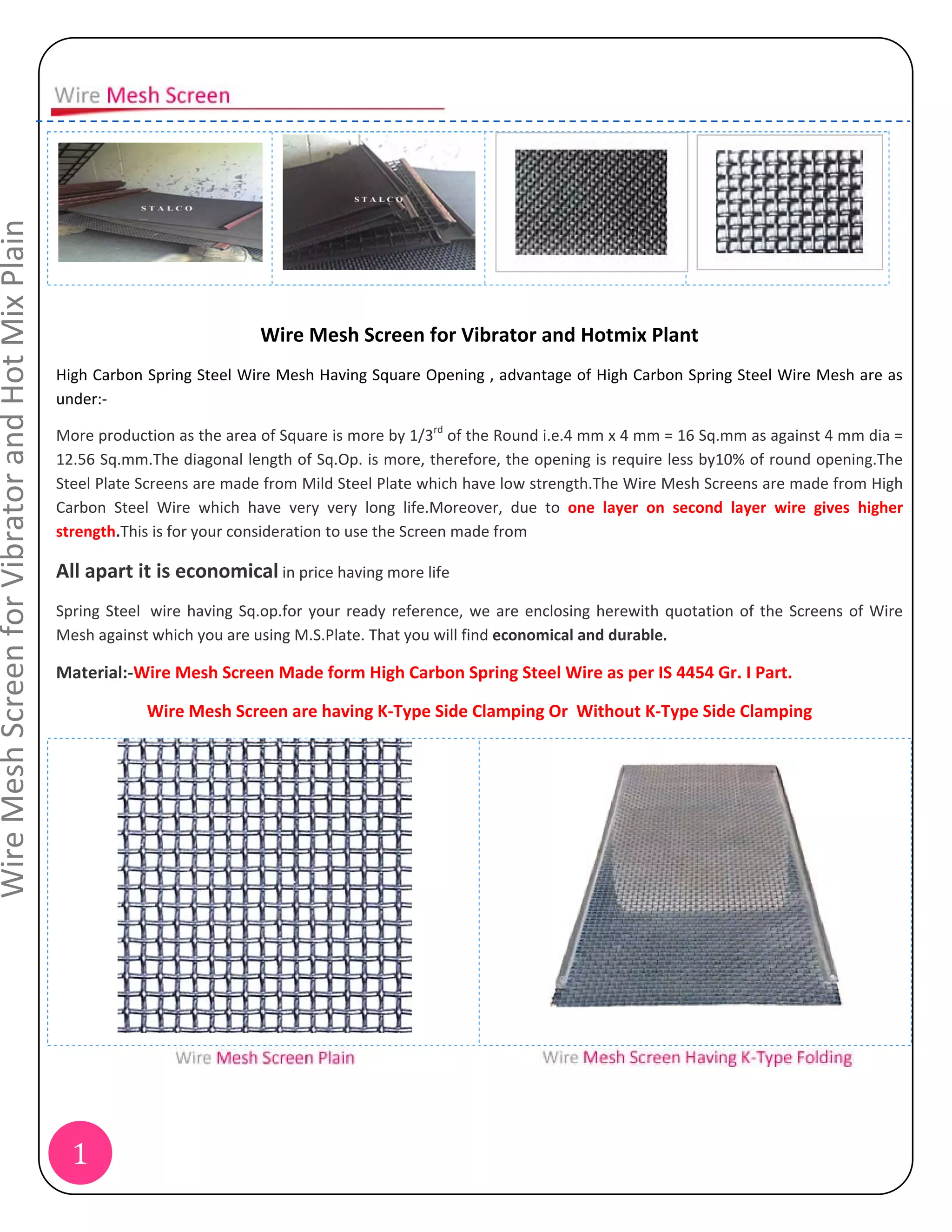 Wire Mesh Screen for Vibrator and Hot Mix Plain

Wire Mesh Screen

STALCO

STALCO

Wire Mesh Screen for Vibrator and Hotmix Plant

High Carbon Spring Steel Wire Mesh Having Square Opening , advantage of High Carbon Spring Steel Wire Mesh are as under:-

More production as the area of Square is more by 1/3$^{rd}$ of the Round i.e.4 mm x 4 mm = 16 Sq.mm as against 4 mm dia = 12.56 Sq.mm.The diagonal length of Sq.Op. is more, therefore, the opening is require less by10% of round opening.The Steel Plate Screens are made from Mild Steel Plate which have low strength.The Wire Mesh Screens are made from High Carbon Steel Wire which have very very long life.Moreover, due to one layer on second layer wire gives higher strength.This is for your consideration to use the Screen made from

All apart it is economical in price having more life

Spring Steel wire having Sq.op.for your ready reference, we are enclosing herewith quotation of the Screens of Wire Mesh against which you are using M.S.Plate. That you will find economical and durable.

Material:-Wire Mesh Screen Made form High Carbon Spring Steel Wire as per IS 4454 Gr. I Part.

Wire Mesh Screen are having K-Type Side Clamping Or Without K-Type Side Clamping

Wire Mesh Screen Plain

Wire Mesh Screen Having K-Type Folding

1